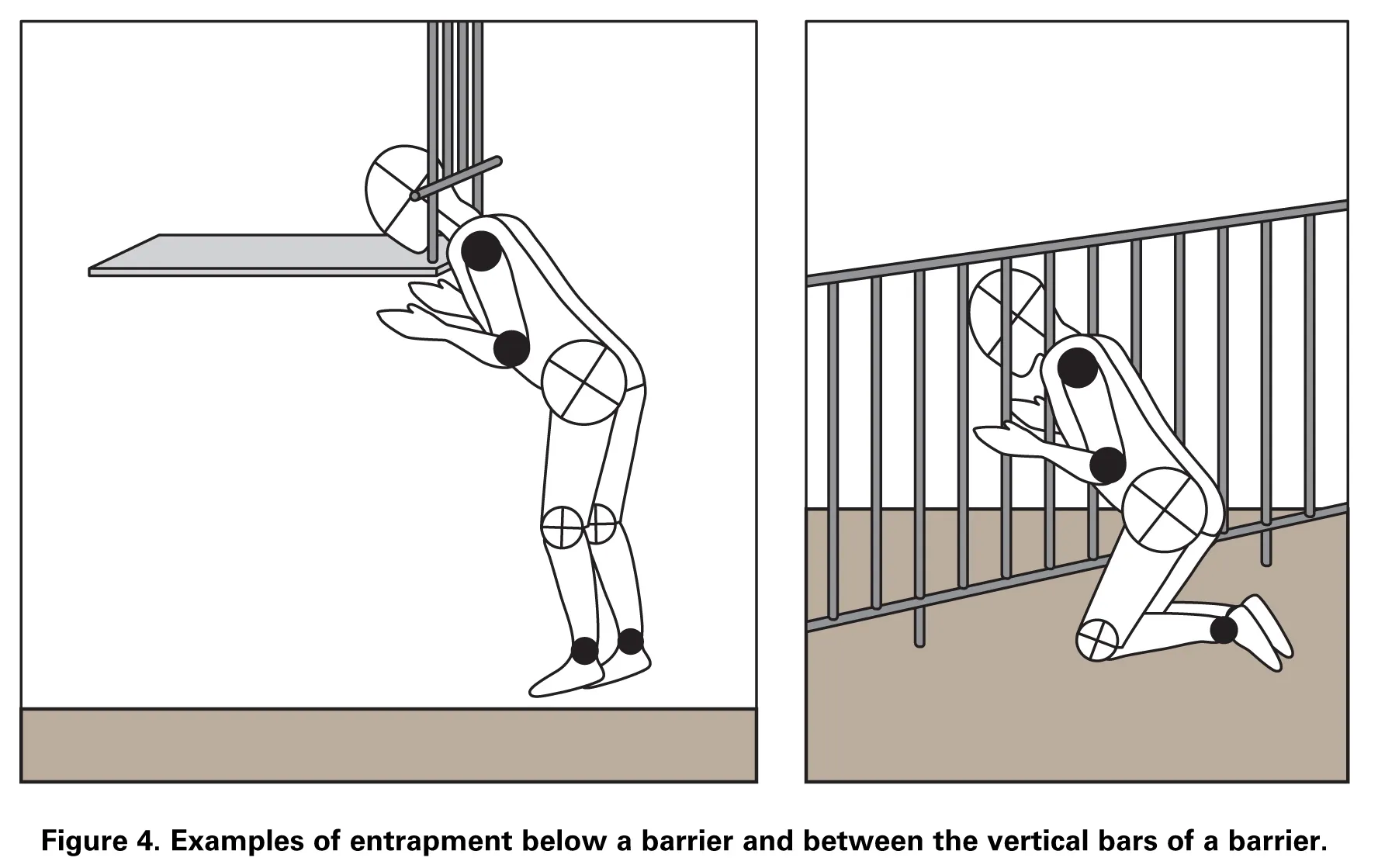 Figure 4. Examples of entrapment below a barrier and between the vertical bars of a barrier.