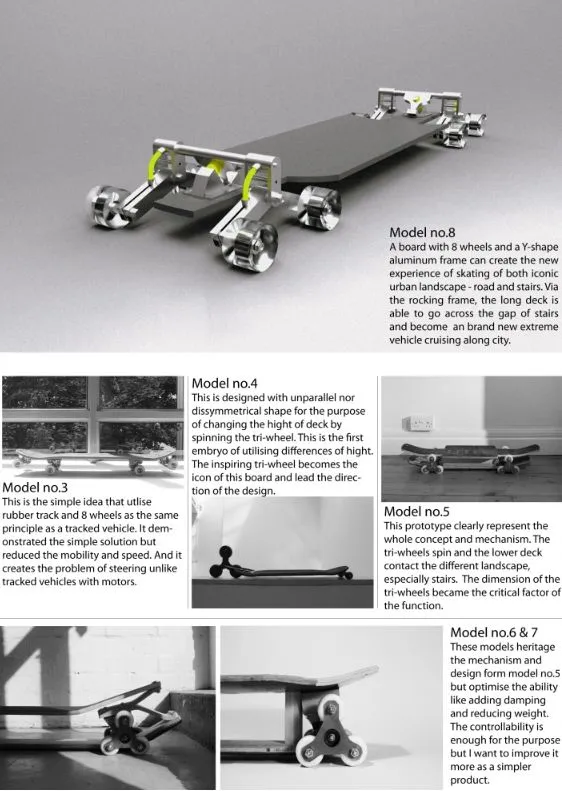 Model no.8
A board with 8 wheels and a Y-shape aluminum frame can create the new experience of skating of both iconic urban landscape - road and stairs. Via the rocking frame, the long deck is able to go across the gap of stairs and become an brand new extreme vehicle cruising along city.

Model no.3
This is the simple idea that utlise rubber track and 8 wheels as the same principle as a tracked vehicle. It demonstrated the simple solution but reduced the mobility and speed. And it creates the problem of steering unlike tracked vehicles with motors.

Model no.4
This is designed with unparallel nor dissymmetrical shape for the purpose of changing the hight of deck by spinning the tri-wheel. This is the first embryo of utilising differences of hight. The inspiring tri-wheel becomes the icon of this board and lead the direction of the design.

Model no.5
This prototype clearly represent the whole concept and mechanism. The tri-wheels spin and the lower deck contact the different landscape, especially stairs. The dimension of the tri-wheels became the critical factor of the function.

Model no.6 & 7
These models heritage the mechanism and design form model no.5 but optimise the ability like adding damping and reducing weight. The controllability is enough for the purpose but I want to improve it more as a simpler product.