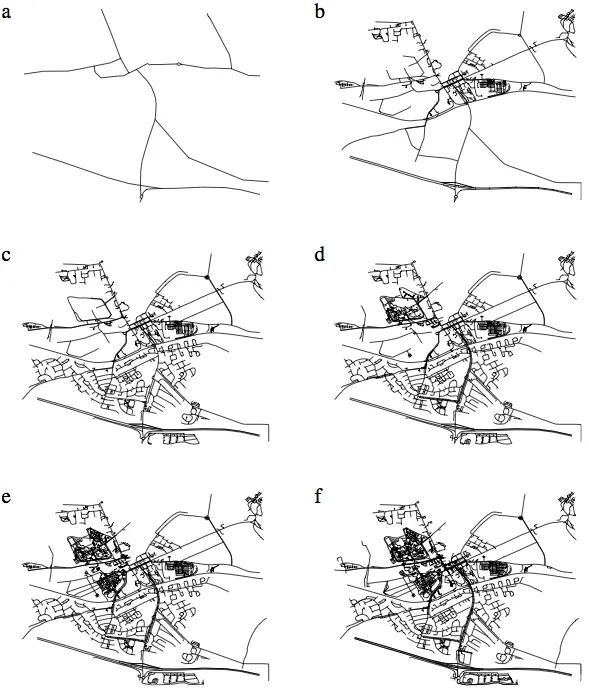 a

b

c

d

e

f