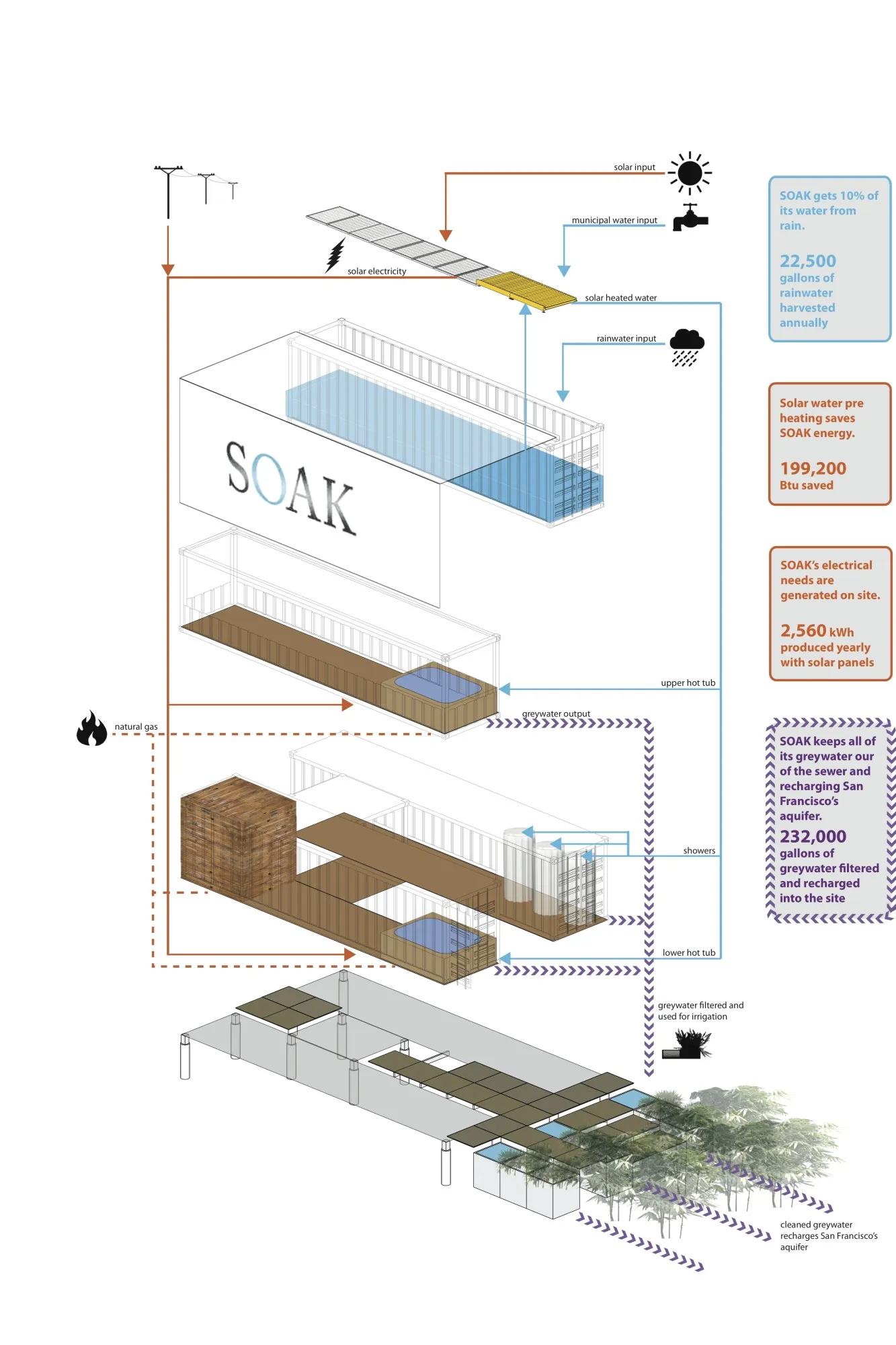 solar input

municipal water input

solar electricity

solar heated water

rainwater input

SOAK

upper hot tub

greywater output

natural gas

showers

lower hot tub

greywater filtered and used for irrigation

cleaned greywater recharges San Francisco's aquifer

SOAK gets 10% of its water from rain.

22,500 gallons of rainwater harvested annually

Solar water pre heating saves SOAK energy.

199,200 Btu saved

SOAK's electrical needs are generated on site.

2,560 kWh produced yearly with solar panels

SOAK keeps all of its greywater our of the sewer and recharging San Francisco's aquifer.

232,000 gallons of greywater filtered and recharged into the site