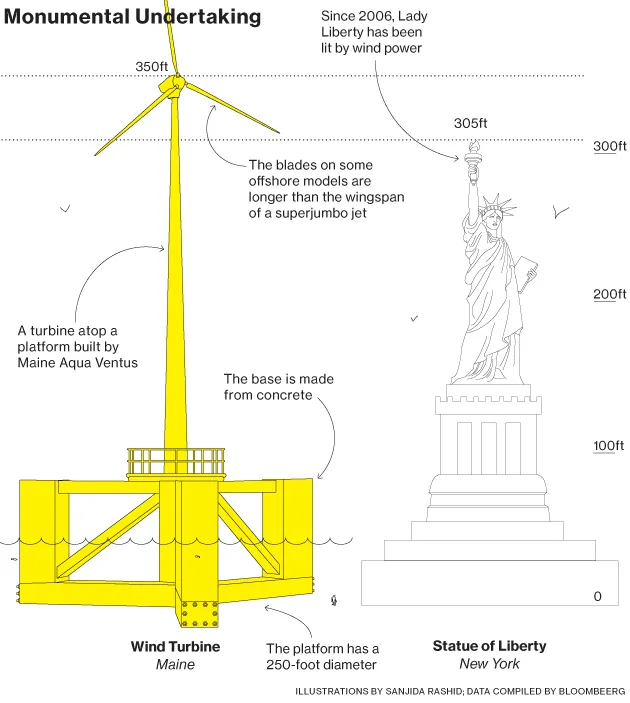 Monumental Undertaking

Since 2006, Lady Liberty has been lit by wind power

350ft

305ft

300ft

The blades on some offshore models are longer than the wingspan of a superjumbo jet

200ft

A turbine atop a platform built by Maine Aqua Ventus

The base is made from concrete

100ft

0

Wind Turbine
Maine

The platform has a 250-foot diameter

Statue of Liberty
New York

ILLUSTRATIONS BY SANJIDA RASHID; DATA COMPILED BY BLOOMBEERG