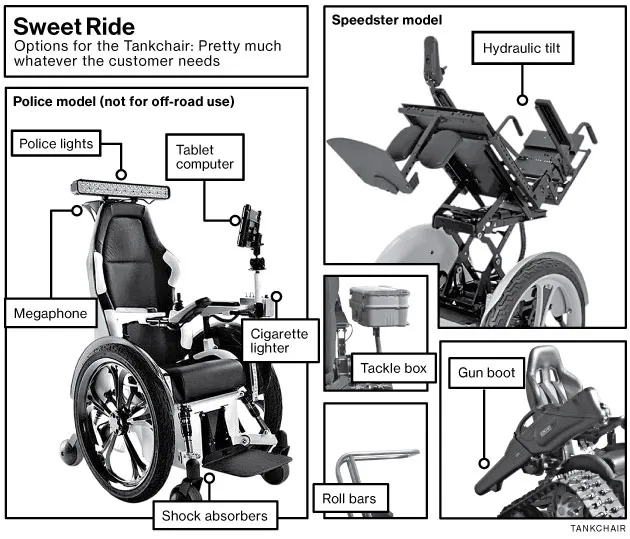 Sweet Ride
Options for the Tankchair: Pretty much whatever the customer needs

Police model (not for off-road use)

Police lights

Tablet computer

Megaphone

Cigarette lighter

Shock absorbers

Speedster model

Hydraulic tilt

Tackle box

Roll bars

Gun boot

TANKCHAIR