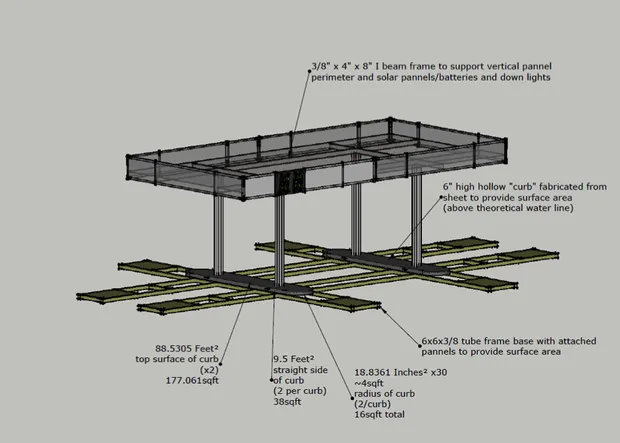 3/8" x 4" x 8" I beam frame to support vertical pannel perimeter and solar pannels/batteries and down lights

6" high hollow "curb" fabricated from sheet to provide surface area (above theoretical water line)

6x6x3/8 tube frame base with attached pannels to provide surface area

88.5305 Feet²
top surface of curb
(x2)
177.061sqft

9.5 Feet²
straight side
of curb
(2 per curb)
38sqft

18.8361 Inches² x30
~4sqft
radius of curb
(2/curb)
16sqft total