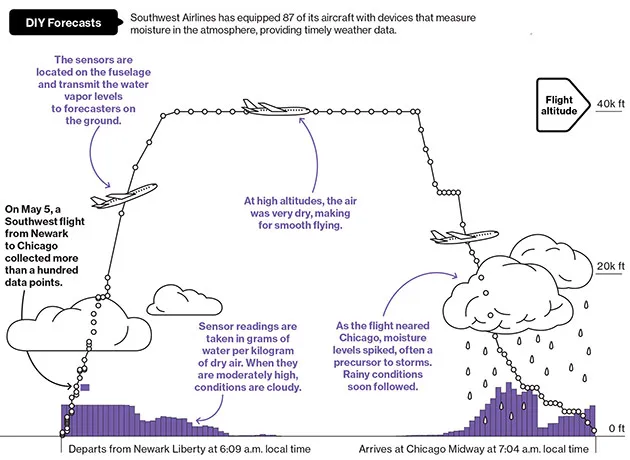 DIY Forecasts

Southwest Airlines has equipped 87 of its aircraft with devices that measure moisture in the atmosphere, providing timely weather data.

The sensors are located on the fuselage and transmit the water vapor levels to forecasters on the ground.

Flight altitude

40k ft

On May 5, a Southwest flight from Newark to Chicago collected more than a hundred data points.

At high altitudes, the air was very dry, making for smooth flying.

20k ft

Sensor readings are taken in grams of water per kilogram of dry air. When they are moderately high, conditions are cloudy.

As the flight neared Chicago, moisture levels spiked, often a precursor to storms. Rainy conditions soon followed.

0 ft

Departs from Newark Liberty at 6:09 a.m. local time

Arrives at Chicago Midway at 7:04 a.m. local time