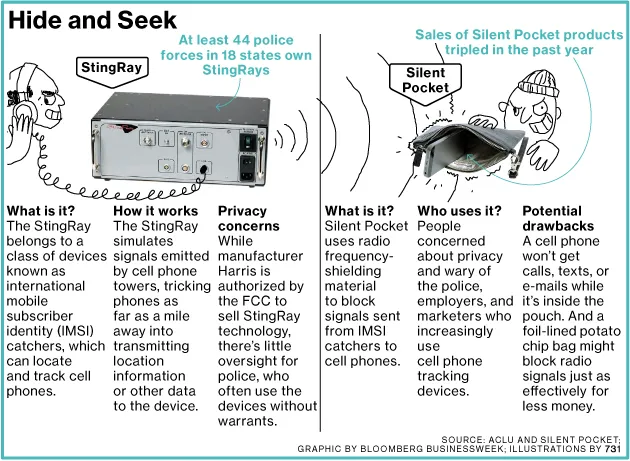 Hide and Seek

StingRay

At least 44 police forces in 18 states own StingRays

Silent Pocket

Sales of Silent Pocket products tripled in the past year

What is it?
The StingRay belongs to a class of devices known as international mobile subscriber identity (IMSI) catchers, which can locate and track cell phones.

How it works
The StingRay simulates signals emitted by cell phone towers, tricking phones as far as a mile away into transmitting location information or other data to the device.

Privacy concerns
While manufacturer Harris is authorized by the FCC to sell StingRay technology, there's little oversight for police, who often use the devices without warrants.

What is it?
Silent Pocket uses radio frequency-shielding material to block signals sent from IMSI catchers to cell phones.

Who uses it?
People concerned about privacy and wary of the police, employers, and marketers who increasingly use cell phone tracking devices.

Potential drawbacks
A cell phone won't get calls, texts, or e-mails while it's inside the pouch. And a foil-lined potato chip bag might block radio signals just as effectively for less money.

SOURCE: ACLU AND SILENT POCKET;
GRAPHIC BY BLOOMBERG BUSINESSWEEK; ILLUSTRATIONS BY 731