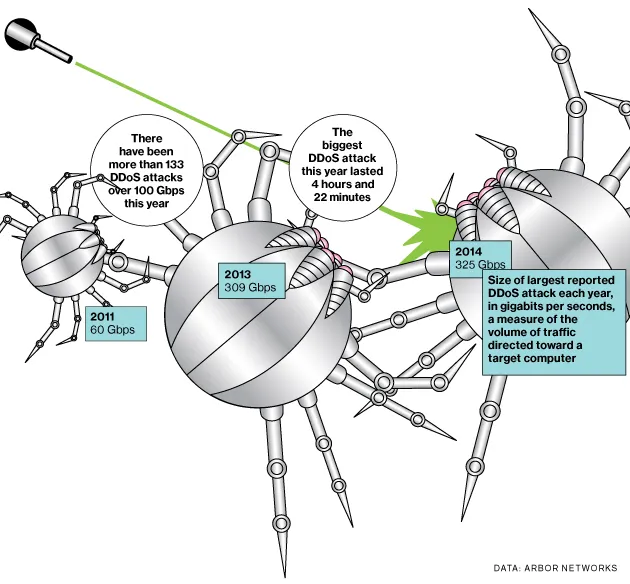 There have been more than 133 DDoS attacks over 100 Gbps this year

The biggest DDoS attack this year lasted 4 hours and 22 minutes

2011
60 Gbps

2013
309 Gbps

2014
325 Gbps

Size of largest reported DDoS attack each year, in gigabits per seconds, a measure of the volume of traffic directed toward a target computer

DATA: ARBOR NETWORKS