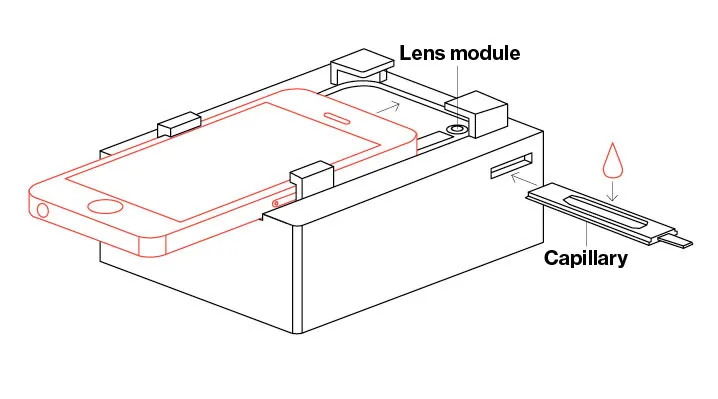 Lens module

Capillary