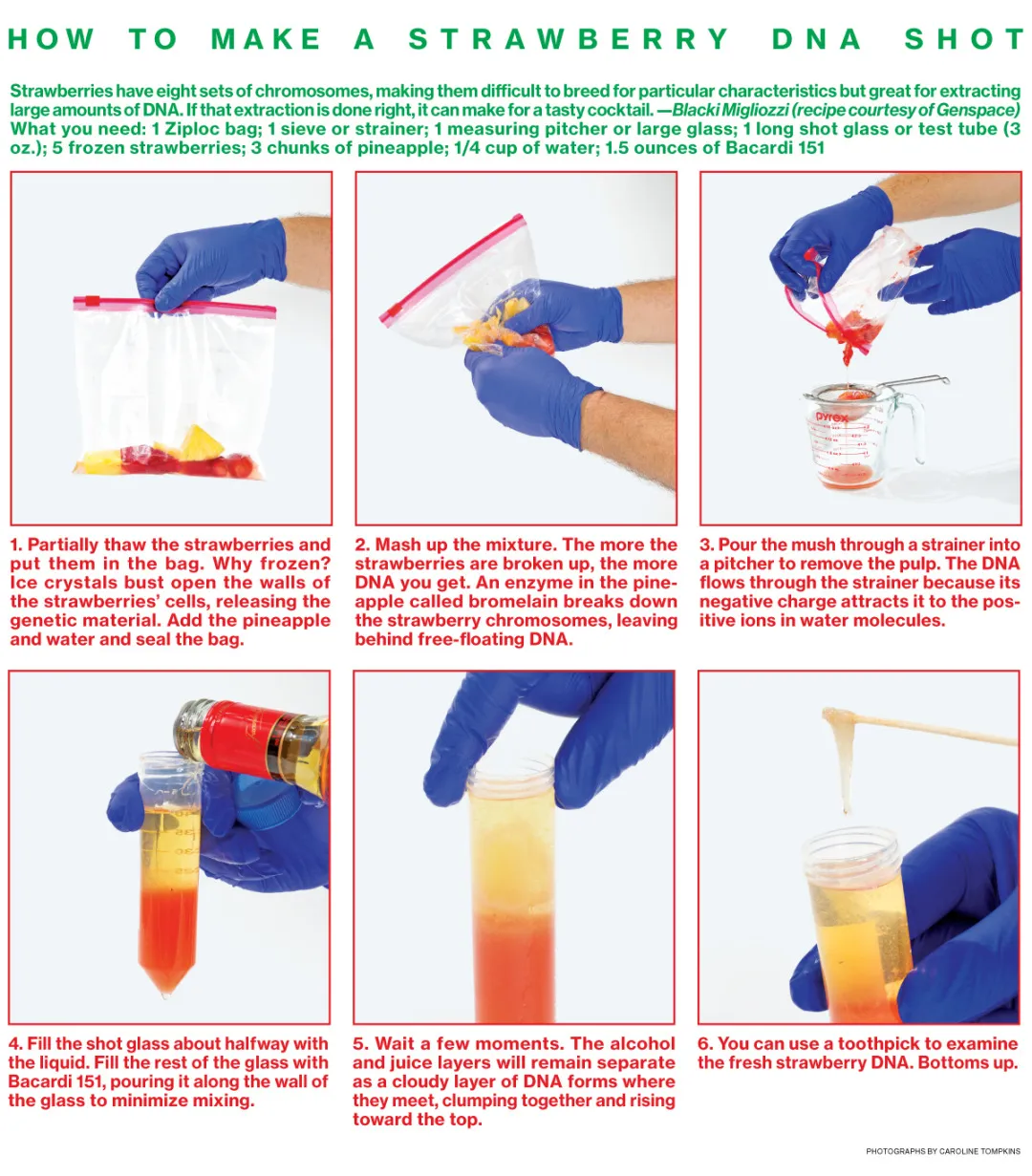 HOW TO MAKE A STRAWBERRY DNA SHOT

Strawberries have eight sets of chromosomes, making them difficult to breed for particular characteristics but great for extracting large amounts of DNA. If that extraction is done right, it can make for a tasty cocktail. —Blacki Migliozzi (recipe courtesy of Genspace)
What you need: 1 Ziploc bag; 1 sieve or strainer; 1 measuring pitcher or large glass; 1 long shot glass or test tube (3 oz.); 5 frozen strawberries; 3 chunks of pineapple; 1/4 cup of water; 1.5 ounces of Bacardi 151

Pyrex

1. Partially thaw the strawberries and put them in the bag. Why frozen? Ice crystals bust open the walls of the strawberries' cells, releasing the genetic material. Add the pineapple and water and seal the bag.

2. Mash up the mixture. The more the strawberries are broken up, the more DNA you get. An enzyme in the pineapple called bromelain breaks down the strawberry chromosomes, leaving behind free-floating DNA.

3. Pour the mush through a strainer into a pitcher to remove the pulp. The DNA flows through the strainer because its negative charge attracts it to the positive ions in water molecules.

4. Fill the shot glass about halfway with the liquid. Fill the rest of the glass with Bacardi 151, pouring it along the wall of the glass to minimize mixing.

5. Wait a few moments. The alcohol and juice layers will remain separate as a cloudy layer of DNA forms where they meet, clumping together and rising toward the top.

6. You can use a toothpick to examine the fresh strawberry DNA. Bottoms up.

PHOTOGRAPHS BY CAROLINE TOMPKINS