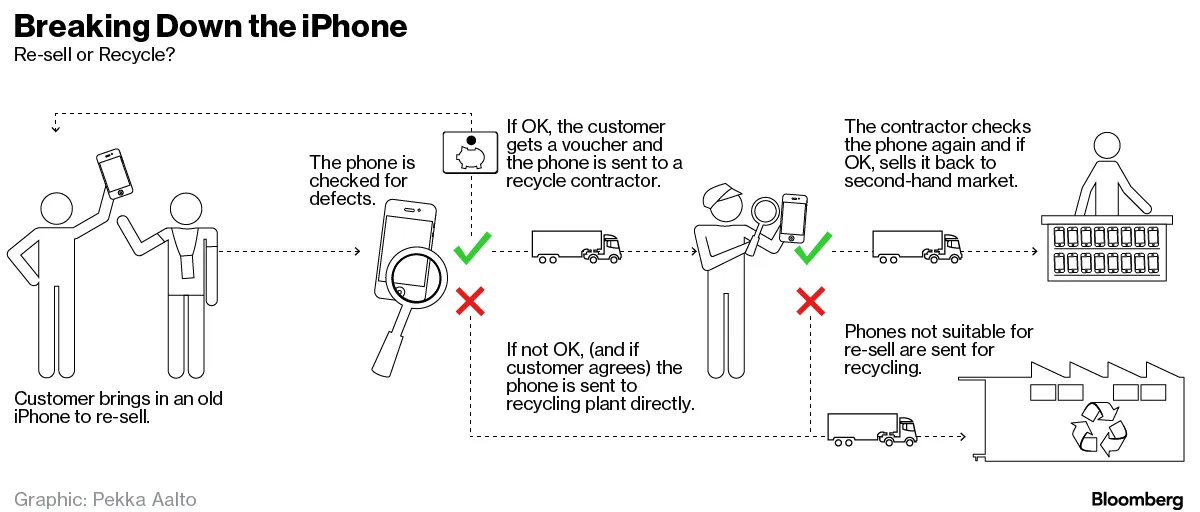 Breaking Down the iPhone
Re-sell or Recycle?

Customer brings in an old iPhone to re-sell.

The phone is checked for defects.

If OK, the customer gets a voucher and the phone is sent to a recycle contractor.

If not OK, (and if customer agrees) the phone is sent to recycling plant directly.

The contractor checks the phone again and if OK, sells it back to second-hand market.

Phones not suitable for re-sell are sent for recycling.

Graphic: Pekka Aalto

Bloomberg