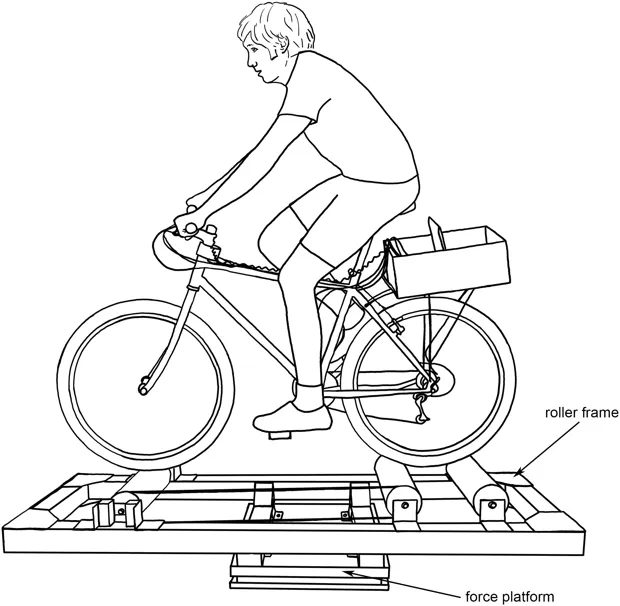 roller frame

force platform