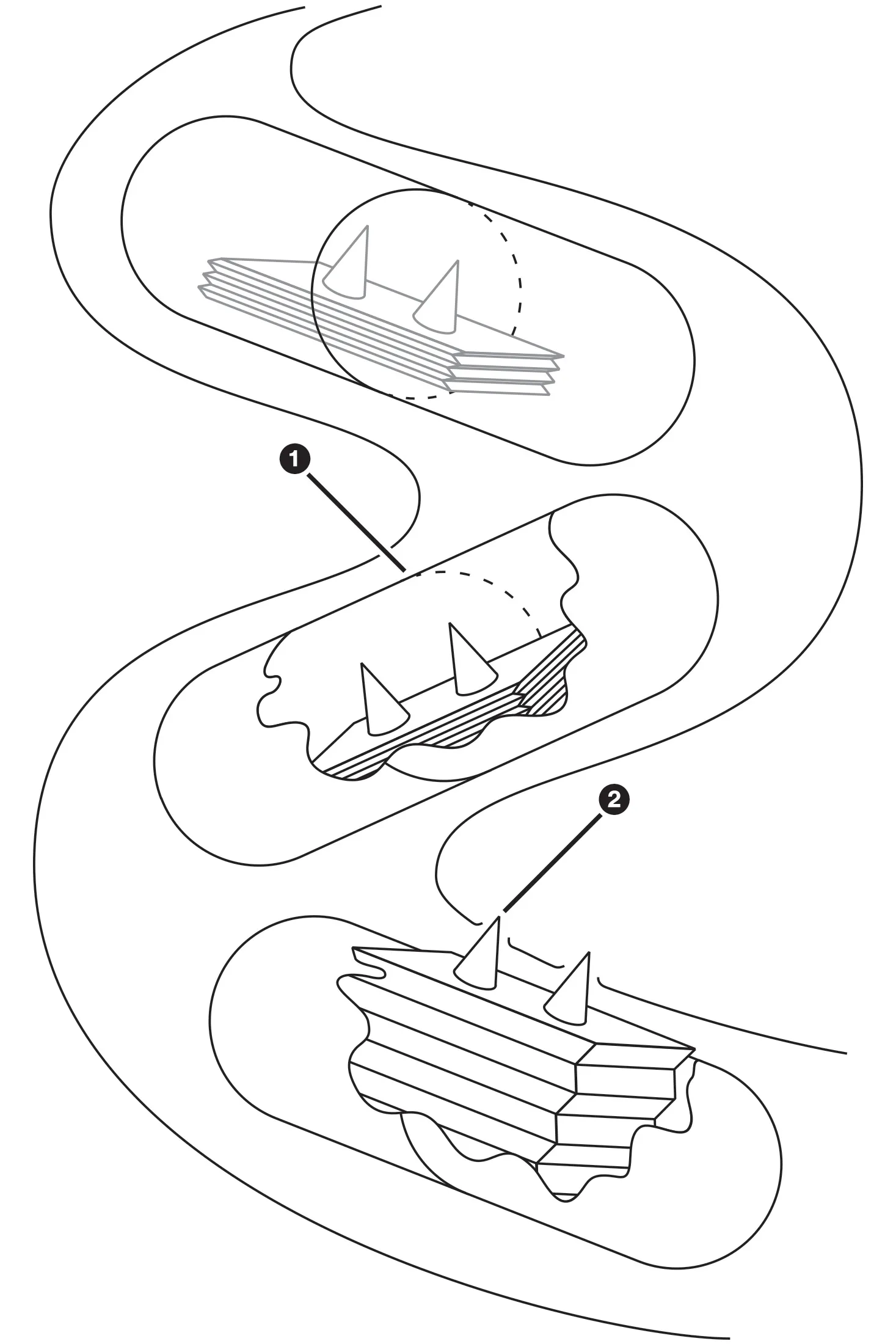 1
2