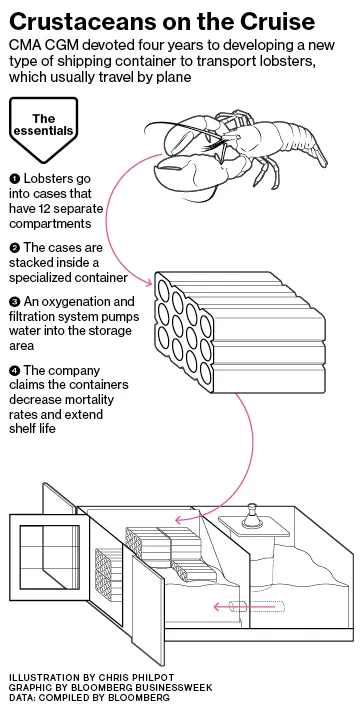 Crustaceans on the Cruise

CMA CGM devoted four years to developing a new type of shipping container to transport lobsters, which usually travel by plane

The essentials

❶ Lobsters go into cases that have 12 separate compartments

❷ The cases are stacked inside a specialized container

❸ An oxygenation and filtration system pumps water into the storage area

❹ The company claims the containers decrease mortality rates and extend shelf life

ILLUSTRATION BY CHRIS PHILPOT
GRAPHIC BY BLOOMBERG BUSINESSWEEK
DATA: COMPILED BY BLOOMBERG