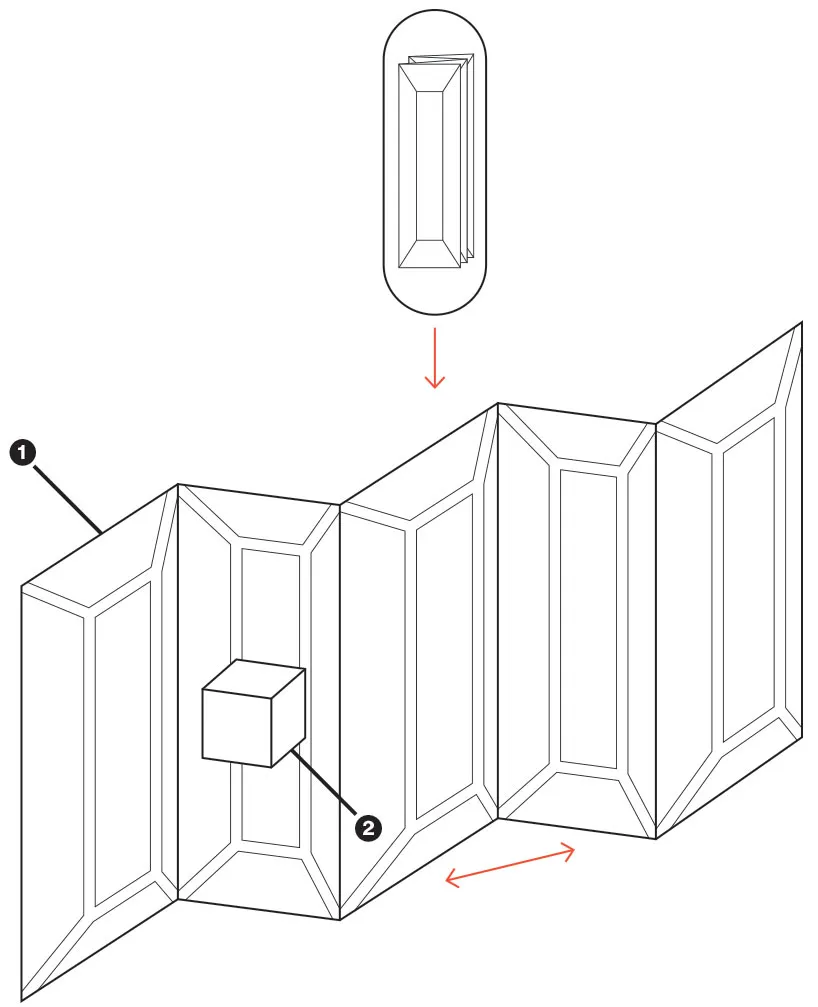 1
2