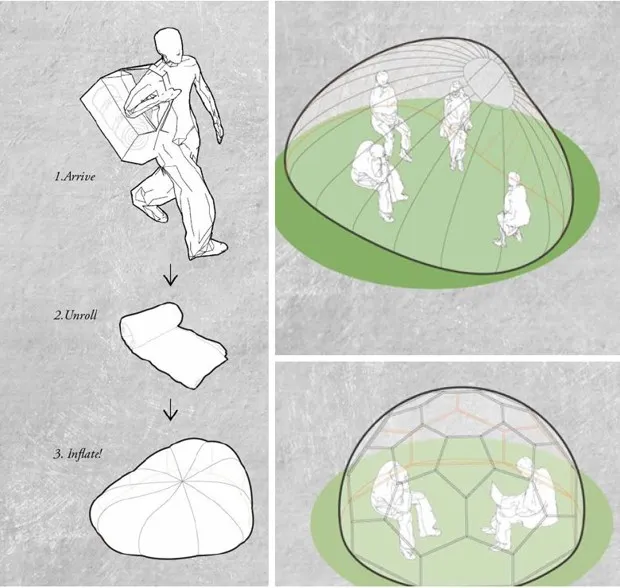 1.Arrive

2.Unroll

3. Inflate!