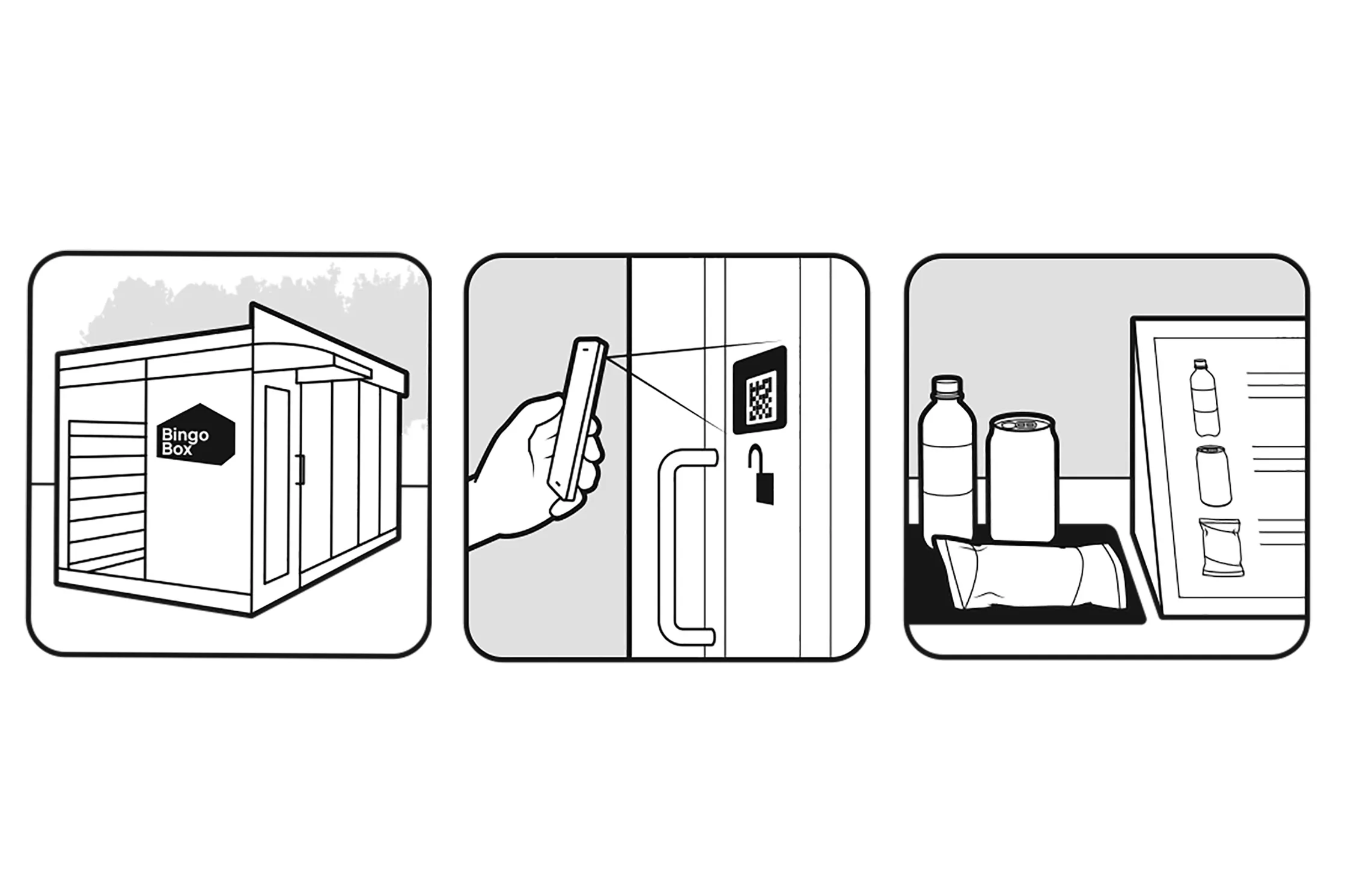 Bingo Box