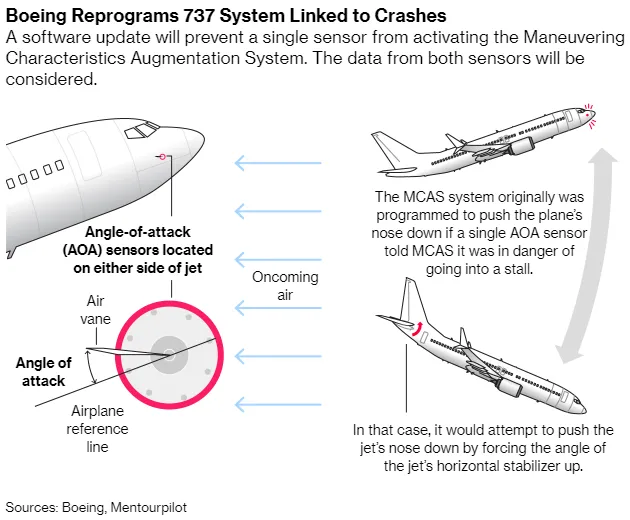 Boeing Reprograms 737 System Linked to Crashes

A software update will prevent a single sensor from activating the Maneuvering Characteristics Augmentation System. The data from both sensors will be considered.

Angle-of-attack (AOA) sensors located on either side of jet

Air vane

Angle of attack

Airplane reference line

Oncoming air

The MCAS system originally was programmed to push the plane's nose down if a single AOA sensor told MCAS it was in danger of going into a stall.

In that case, it would attempt to push the jet's nose down by forcing the angle of the jet's horizontal stabilizer up.

Sources: Boeing, Mentourpilot