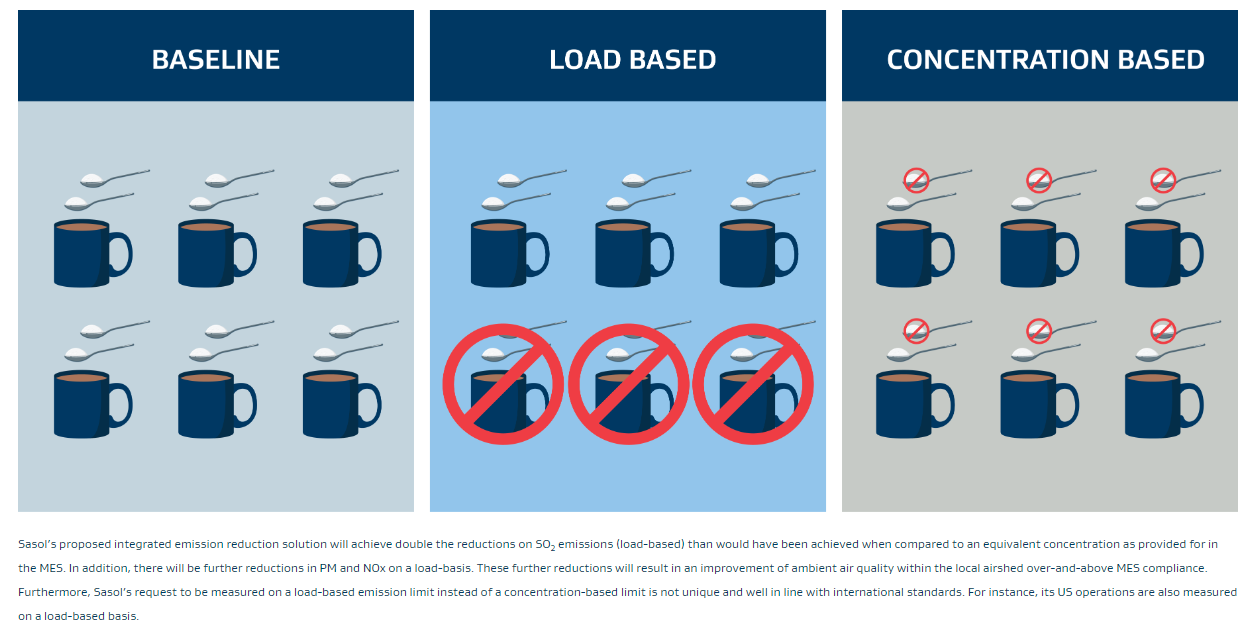 BASELINE

LOAD BASED

CONCENTRATION BASED

Sasol's proposed integrated emission reduction solution will achieve double the reductions on $SO_2$ emissions (load-based) than would have been achieved when compared to an equivalent concentration as provided for in the MES. In addition, there will be further reductions in PM and NOx on a load-basis. These further reductions will result in an improvement of ambient air quality within the local airshed over-and-above MES compliance. Furthermore, Sasol's request to be measured on a load-based emission limit instead of a concentration-based limit is not unique and well in line with international standards. For instance, its US operations are also measured on a load-based basis.