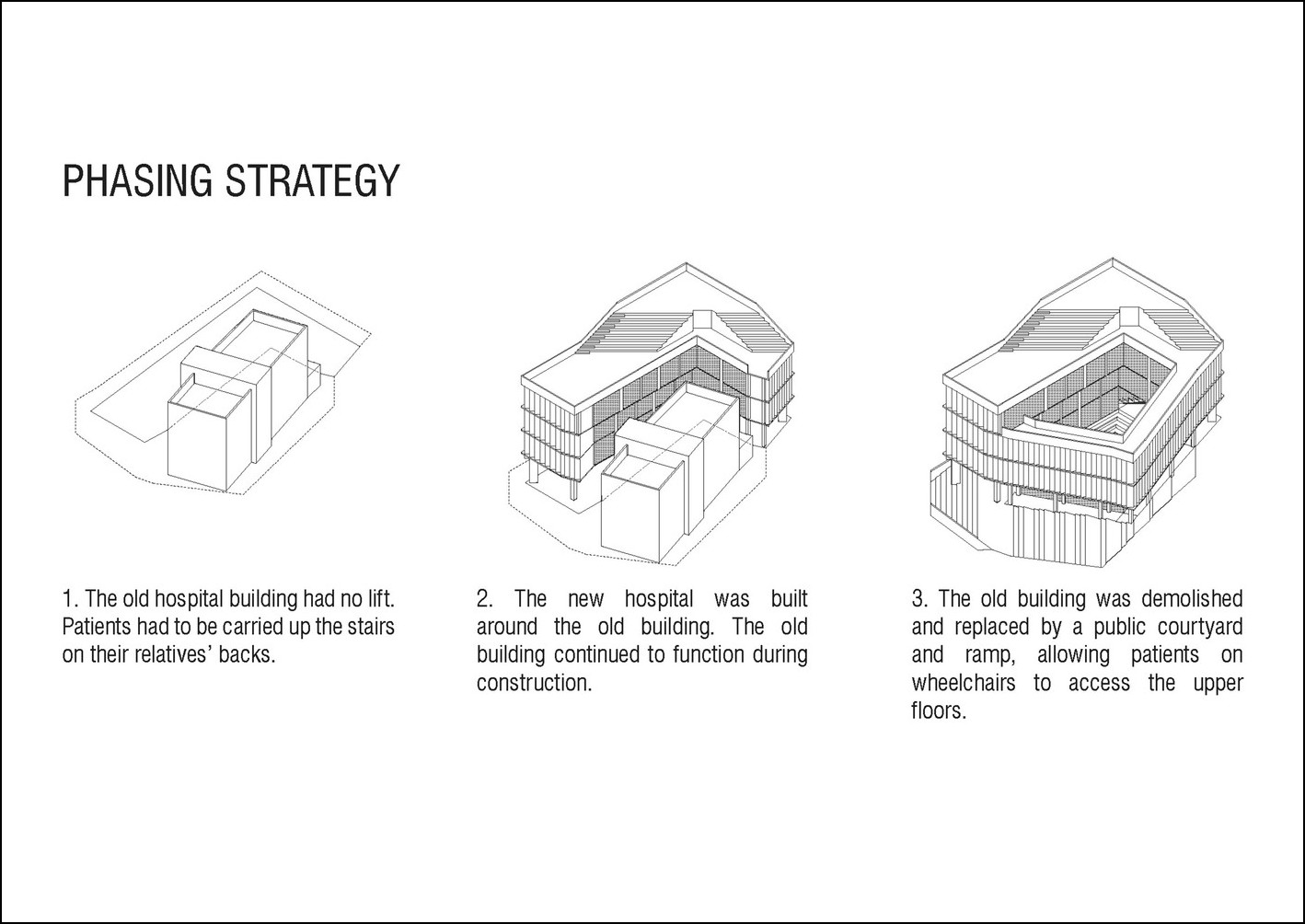 PHASING STRATEGY

1. The old hospital building had no lift. Patients had to be carried up the stairs on their relatives' backs.

2. The new hospital was built around the old building. The old building continued to function during construction.

3. The old building was demolished and replaced by a public courtyard and ramp, allowing patients on wheelchairs to access the upper floors.