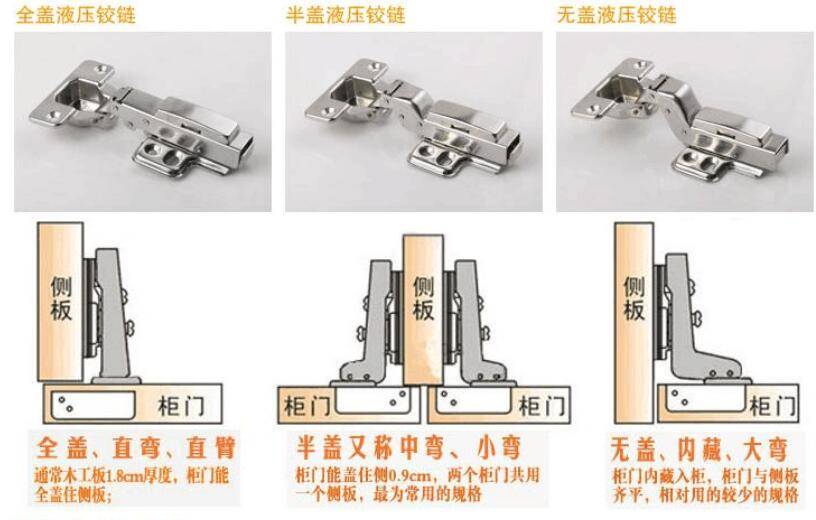 全盖液压铰链

侧板

柜门

全盖、直弯、直臂

通常木工板1.8cm厚度，柜门能全盖住侧板；

半盖液压铰链

侧板

柜门

柜门

半盖又称中弯、小弯

柜门能盖住侧0.9cm，两个柜门共用一个侧板，最为常用的规格

无盖液压铰链

侧板

柜门

无盖、内藏、大弯

柜门内藏入柜，柜门与侧板齐平，相对用的较少的规格