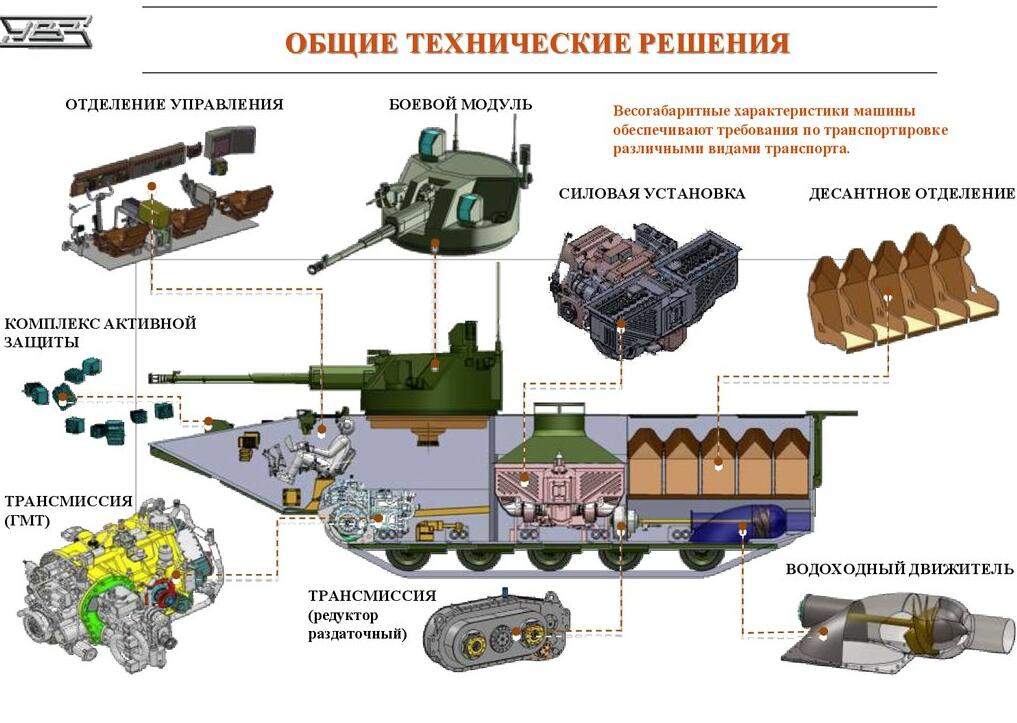 УВЗ

ОБЩИЕ ТЕХНИЧЕСКИЕ РЕШЕНИЯ

ОТДЕЛЕНИЕ УПРАВЛЕНИЯ

БОЕВОЙ МОДУЛЬ

Весогабаритные характеристики машины обеспечивают требования по транспортировке различными видами транспорта.

СИЛОВАЯ УСТАНОВКА

ДЕСАНТНОЕ ОТДЕЛЕНИЕ

КОМПЛЕКС АКТИВНОЙ ЗАЩИТЫ

ТРАНСМИССИЯ (ГМТ)

ТРАНСМИССИЯ (редуктор раздаточный)

ВОДОХОДНЫЙ ДВИЖИТЕЛЬ