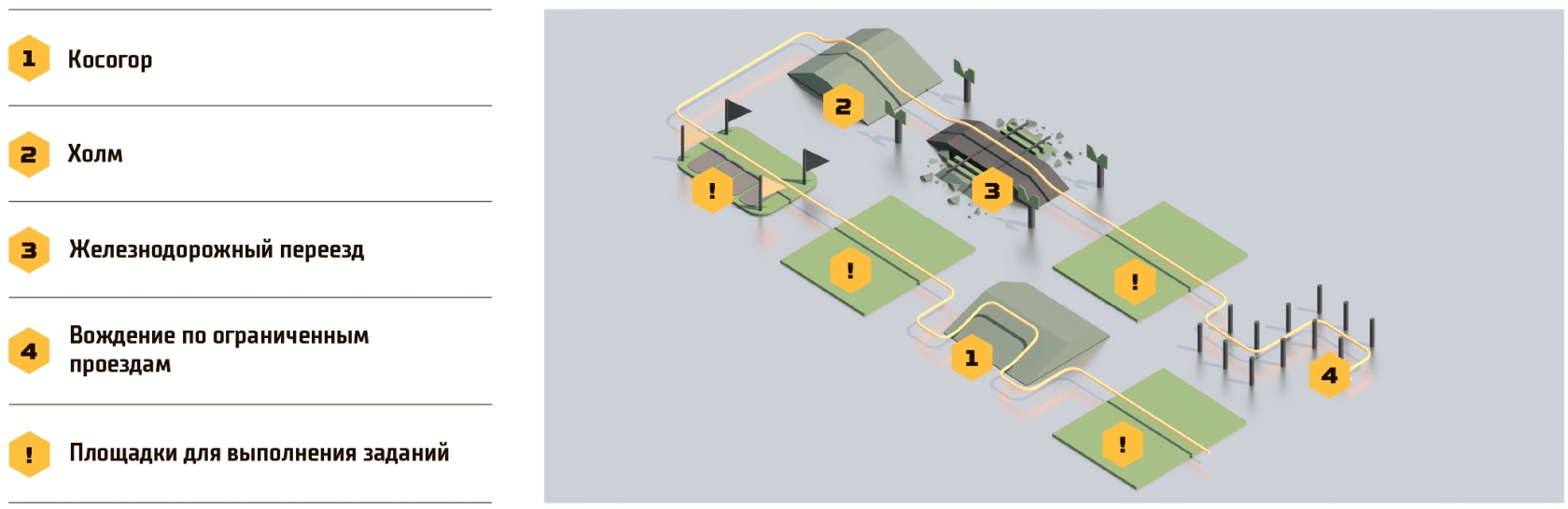 1 Косогор

2 Холм

3 Железнодорожный переезд

4 Вождение по ограниченным проездам

! Площадки для выполнения заданий

2

!

3

!

!

1

4

!