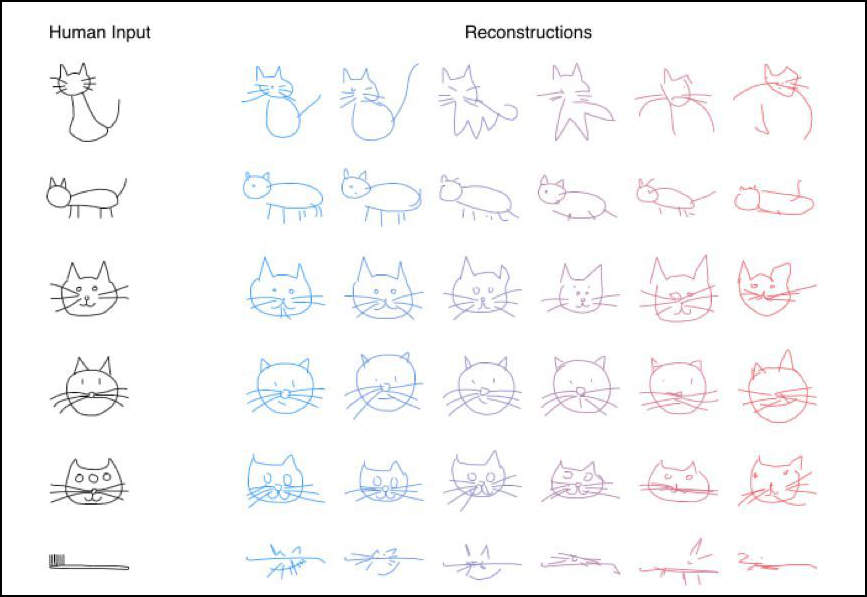 Human Input

Reconstructions