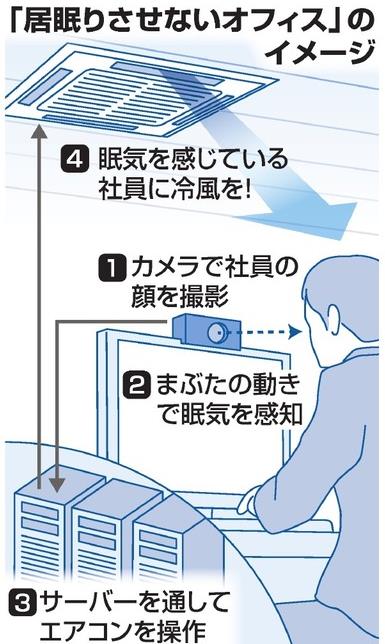 「居眠りさせないオフィス」のイメージ

4 眠気を感じている社員に冷風を!

1 カメラで社員の顔を撮影

2 まぶたの動きで眠気を感知

3 サーバーを通してエアコンを操作