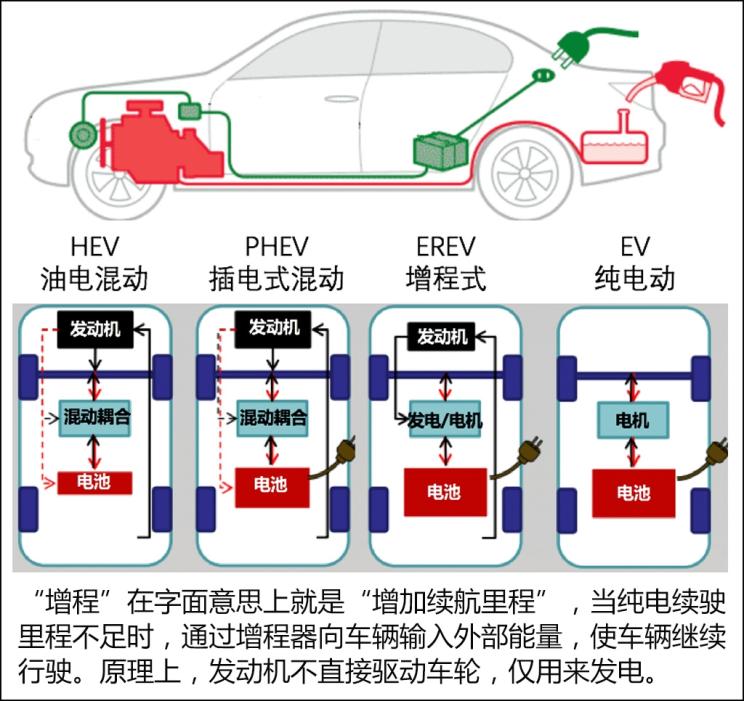 HEV
油电混动

PHEV
插电式混动

EREV
增程式

EV
纯电动

发动机
混动耦合
电池

发动机
混动耦合
电池

发动机
发电/电机
电池

电机
电池

“增程”在字面意思上就是“增加续航里程”，当纯电续驶里程不足时，通过增程器向车辆输入外部能量，使车辆继续行驶。原理上，发动机不直接驱动车轮，仅用来发电。