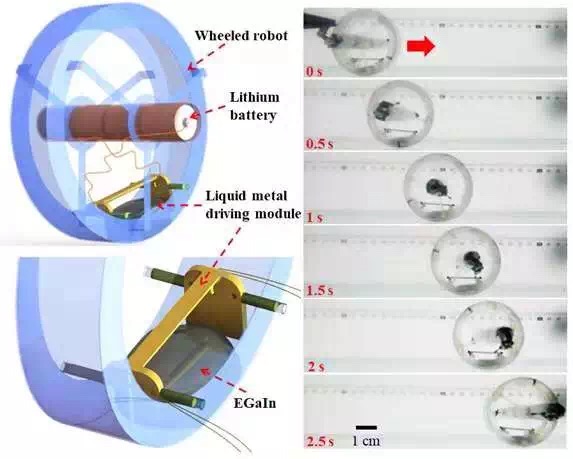 Wheeled robot

Lithium battery

Liquid metal driving module

EGaIn

0 s

0.5 s

1 s

1.5 s

2 s

2.5 s

1 cm