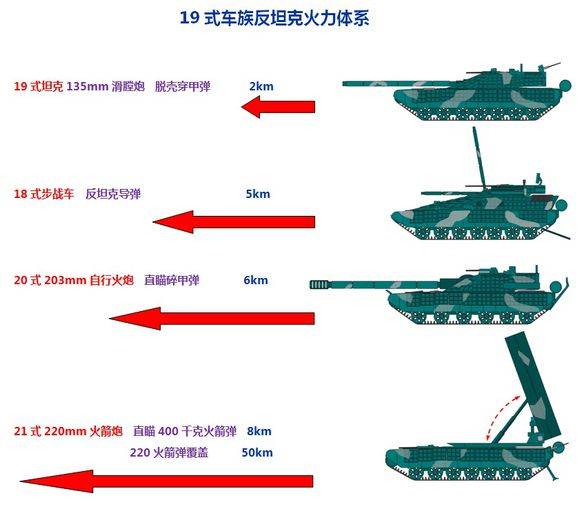 19 式车族反坦克火力体系

19 式坦克 135mm 滑膛炮 脱壳穿甲弹 2km

18 式步战车 反坦克导弹 5km

20 式 203mm 自行火炮 直瞄碎甲弹 6km

21 式 220mm 火箭炮 直瞄 400 千克火箭弹 8km
220 火箭弹覆盖 50km