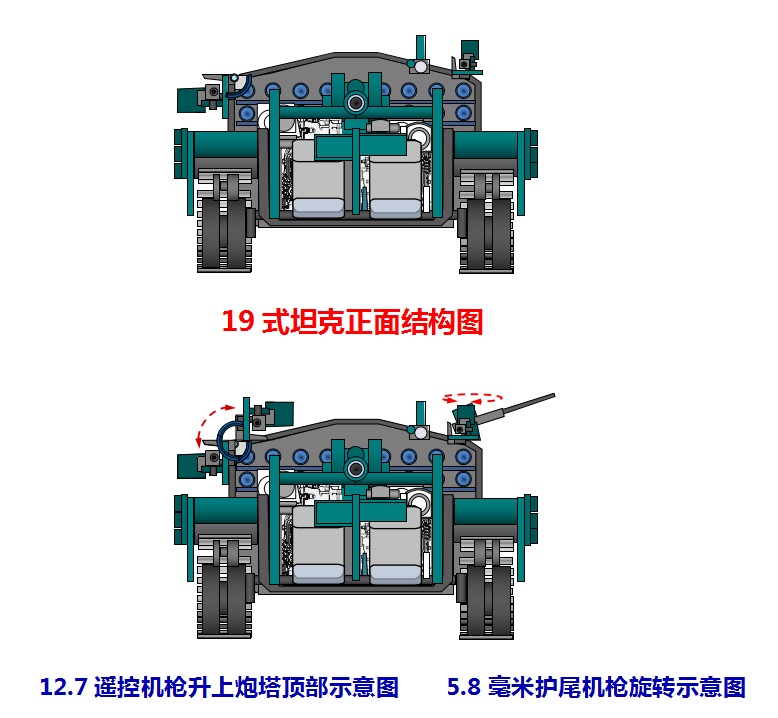 19 式坦克正面结构图

12.7 遥控机枪升上炮塔顶部示意图

5.8 毫米护尾机枪旋转示意图