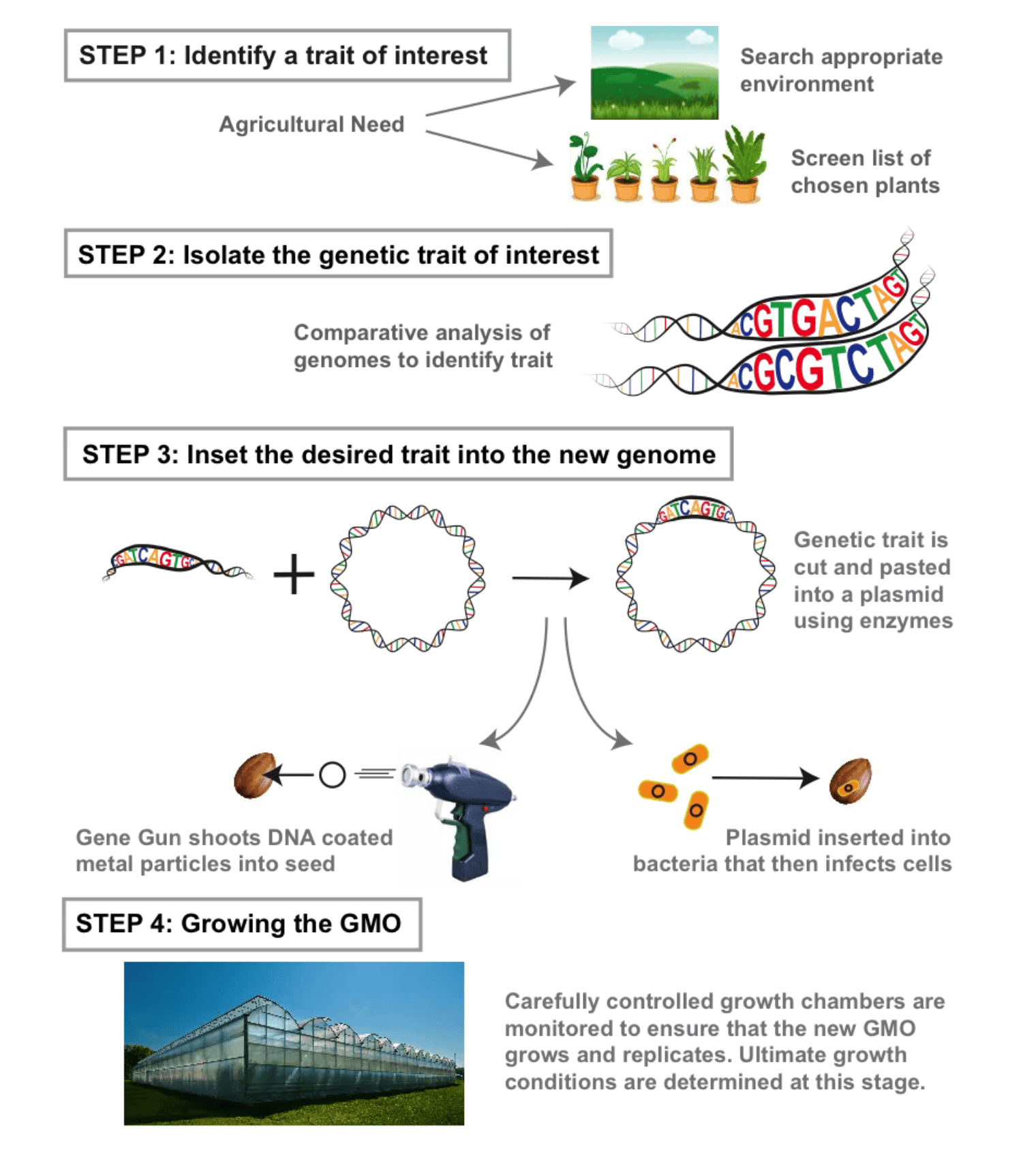 STEP 1: Identify a trait of interest

Agricultural Need

Search appropriate environment

Screen list of chosen plants

STEP 2: Isolate the genetic trait of interest

Comparative analysis of genomes to identify trait

ACGTGACTAGT

ACGCGTCTAGT

STEP 3: Inset the desired trait into the new genome

GATCAGTGC

+

GATCAGTGC

Genetic trait is cut and pasted into a plasmid using enzymes

Gene Gun shoots DNA coated metal particles into seed

Plasmid inserted into bacteria that then infects cells

STEP 4: Growing the GMO

Carefully controlled growth chambers are monitored to ensure that the new GMO grows and replicates. Ultimate growth conditions are determined at this stage.