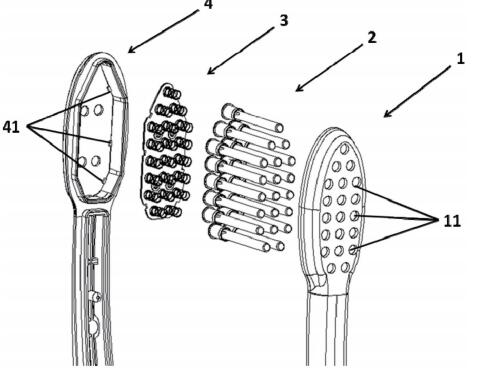 4
3
2
1
41
11