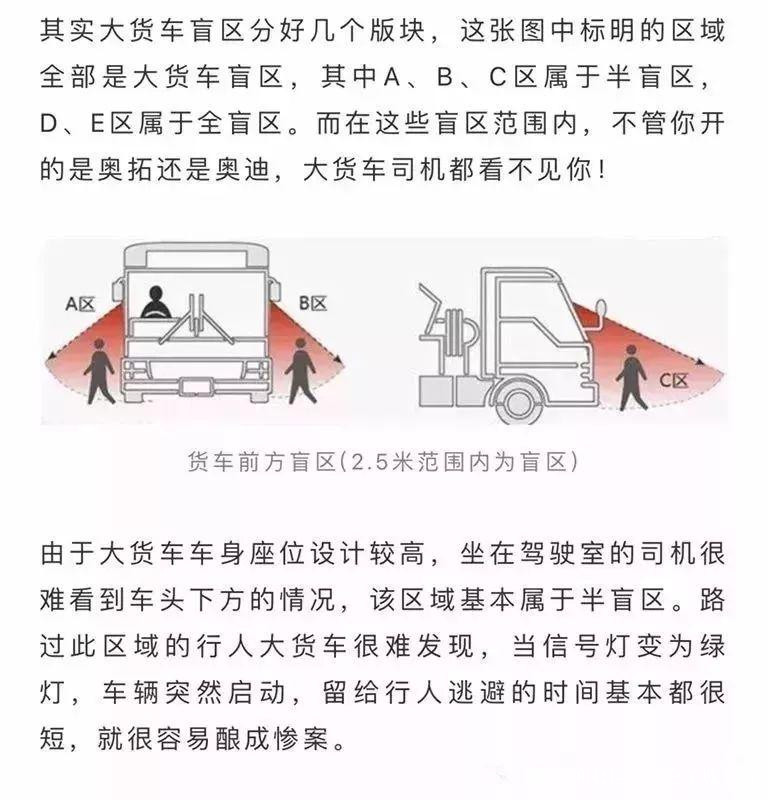 其实大货车盲区分好几个版块，这张图中标明的区域全部是大货车盲区，其中A、B、C区属于半盲区，D、E区属于全盲区。而在这些盲区范围内，不管你开的是奥拓还是奥迪，大货车司机都看不见你！

A区

B区

C区

货车前方盲区(2.5米范围内为盲区)

由于大货车车身座位设计较高，坐在驾驶室的司机很难看到车头下方的情况，该区域基本属于半盲区。路过此区域的行人大货车很难发现，当信号灯变为绿灯，车辆突然启动，留给行人逃避的时间基本都很短，就很容易酿成惨案。