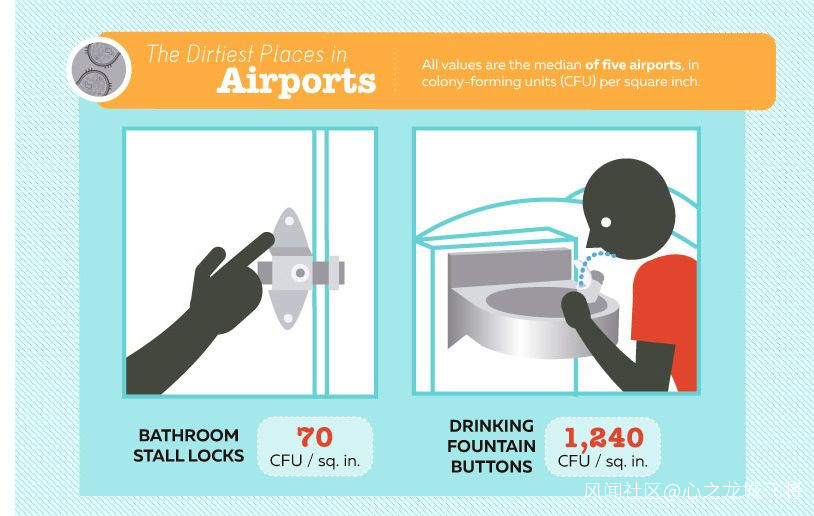 The Dirtiest Places in
Airports

All values are the median of five airports, in colony-forming units (CFU) per square inch.

BATHROOM STALL LOCKS

70
CFU / sq. in.

DRINKING FOUNTAIN BUTTONS

1,240
CFU / sq. in.

风闻社区@心之龙城飞将