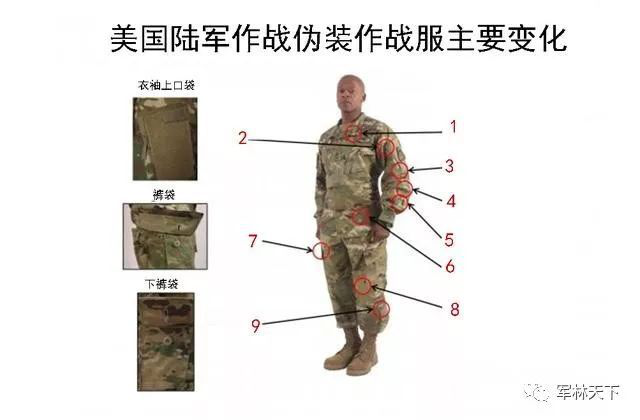 美国陆军作战伪装作战服主要变化

衣袖上口袋

裤袋

下裤袋

1
2
3
4
5
6
7
8
9

军林天下