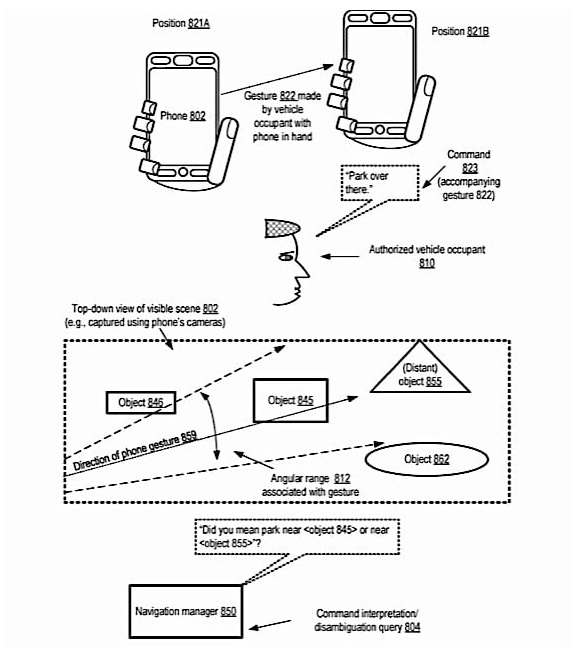 Position 821A

Position 821B

Phone 802

Gesture 822 made by vehicle occupant with phone in hand

Command 823 (accompanying gesture 822)

"Park over there."

Authorized vehicle occupant 810

Top-down view of visible scene 802 (e.g., captured using phone's cameras)

Object 846

Object 845

(Distant) object 855

Direction of phone gesture 859

Object 862

Angular range 812 associated with gesture

"Did you mean park near <object 845> or near <object 855>"?

Navigation manager 850

Command interpretation/ disambiguation query 804