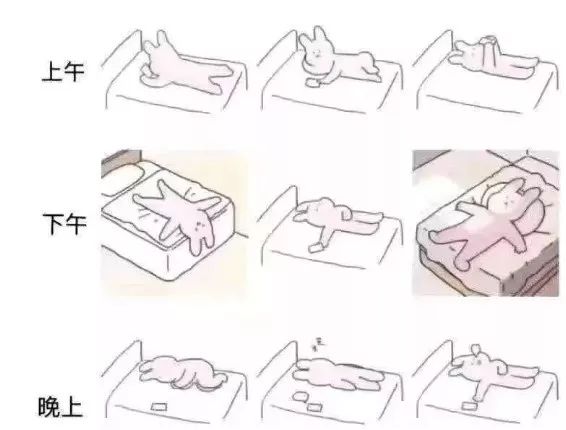 上午

下午

晚上