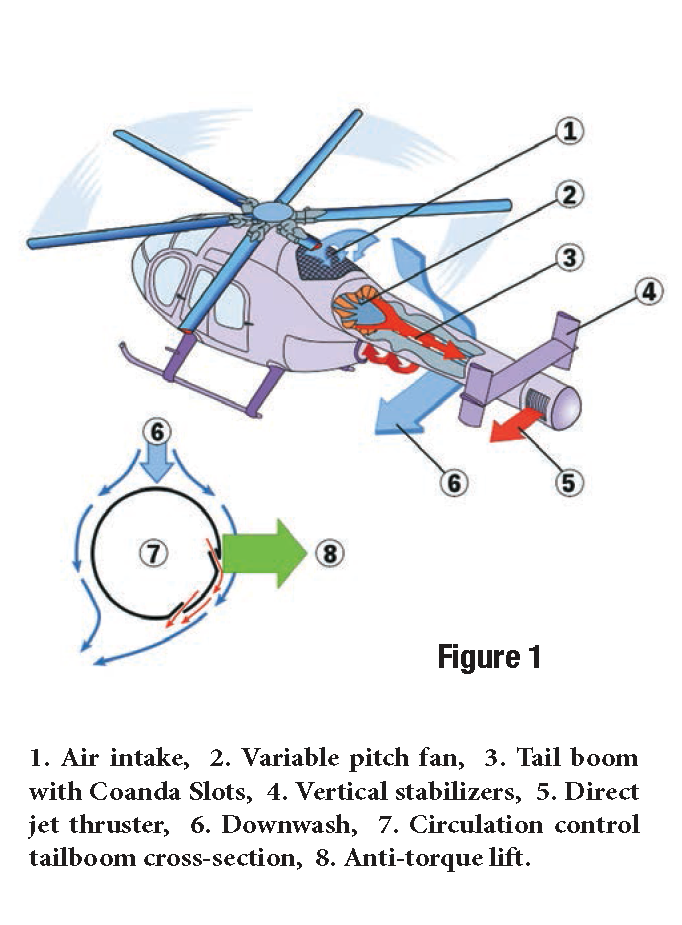 1

2

3

4

6

5

6

7

8

Figure 1

1. Air intake, 2. Variable pitch fan, 3. Tail boom with Coanda Slots, 4. Vertical stabilizers, 5. Direct jet thruster, 6. Downwash, 7. Circulation control tailboom cross-section, 8. Anti-torque lift.