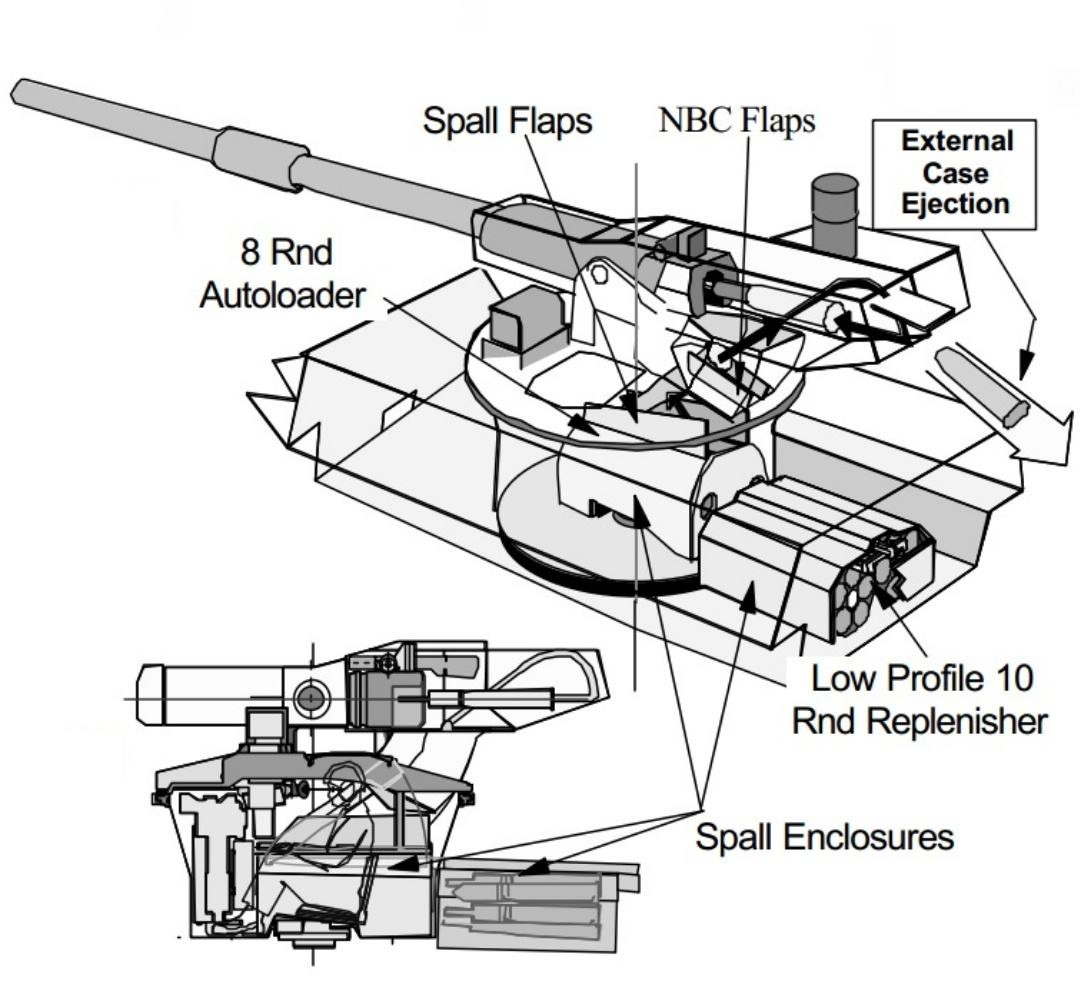 Spall Flaps

NBC Flaps

External Case Ejection

8 Rnd Autoloader

Low Profile 10 Rnd Replenisher

Spall Enclosures