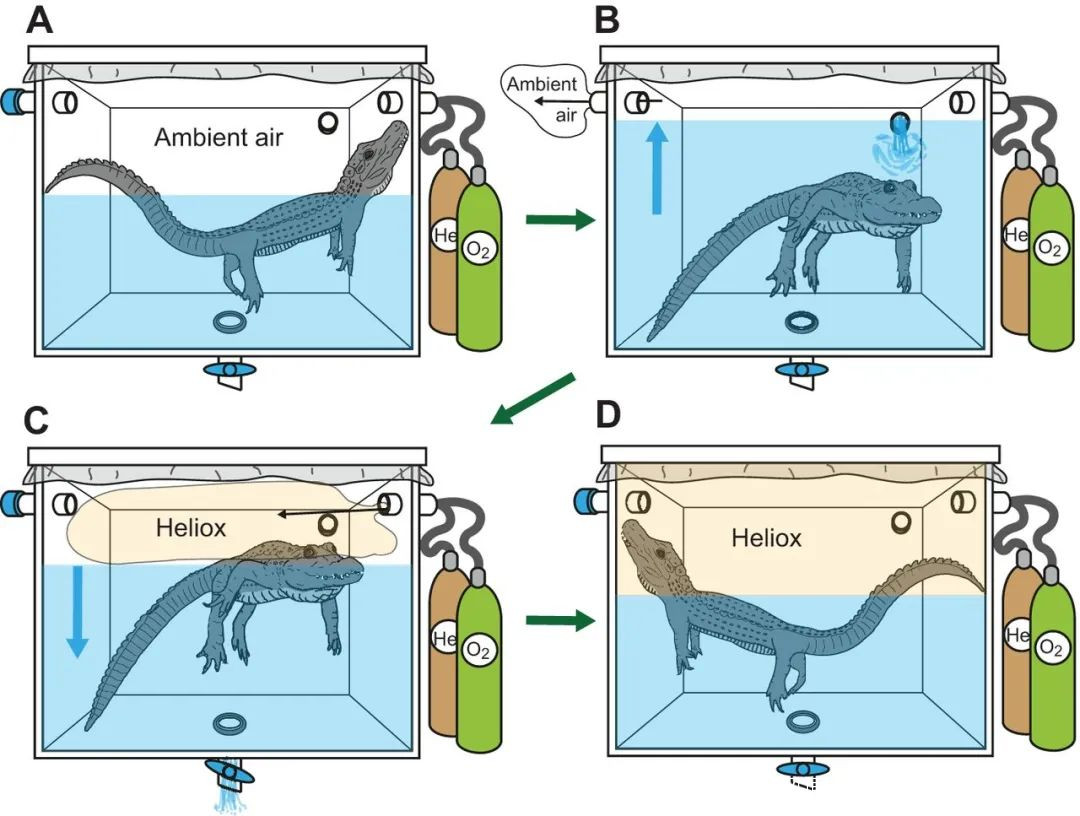 A

Ambient air

He

$O_2$

B

Ambient air

He

$O_2$

C

Heliox

He

$O_2$

D

Heliox

He

$O_2$