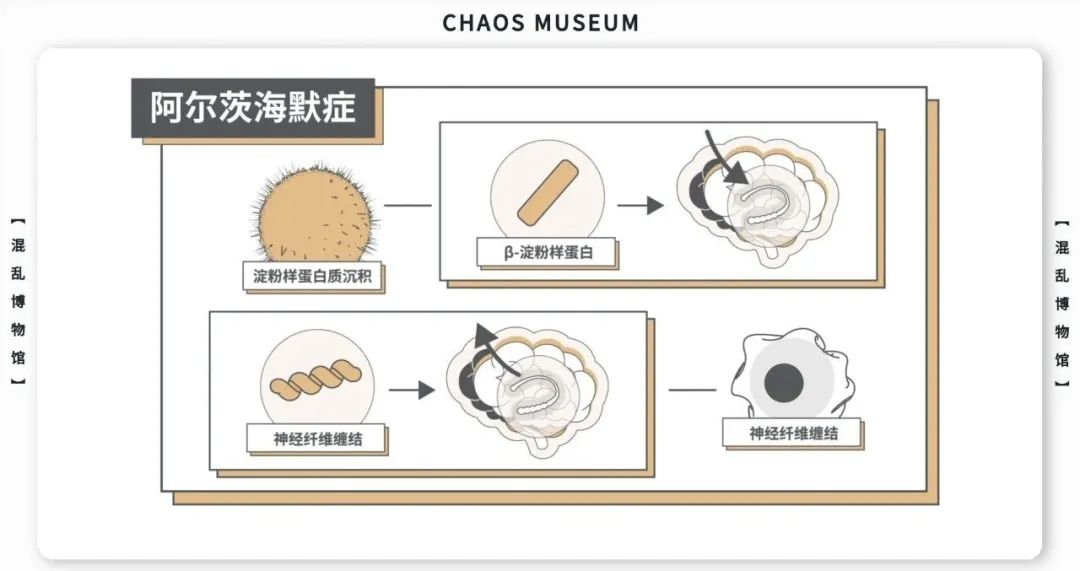 CHAOS MUSEUM

【混乱博物馆】

阿尔茨海默症

淀粉样蛋白质沉积

β-淀粉样蛋白

神经纤维缠结

神经纤维缠结

【混乱博物馆】