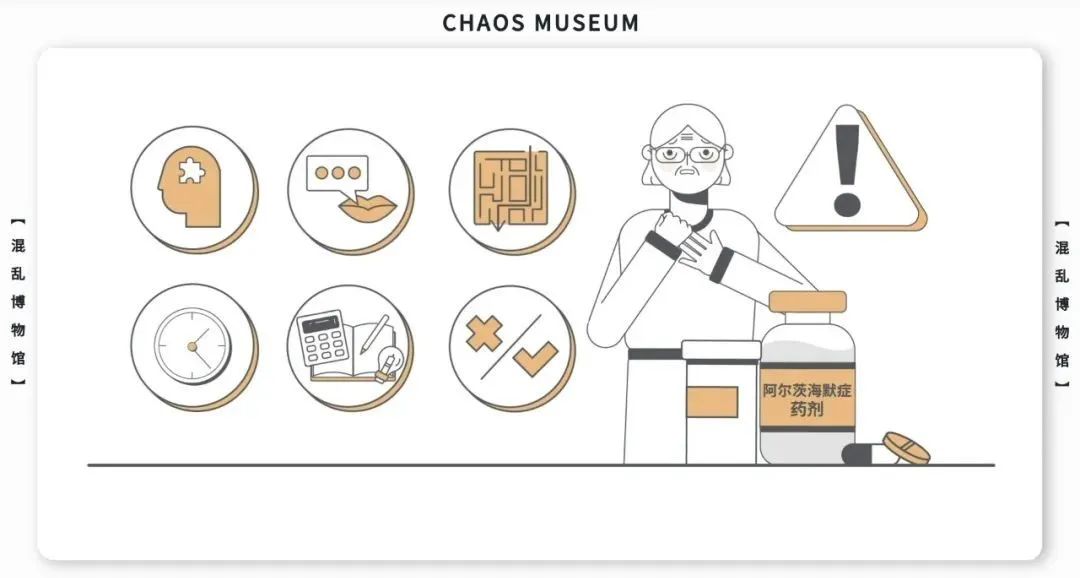 CHAOS MUSEUM

【混乱博物馆】

阿尔茨海默症药剂

【混乱博物馆】