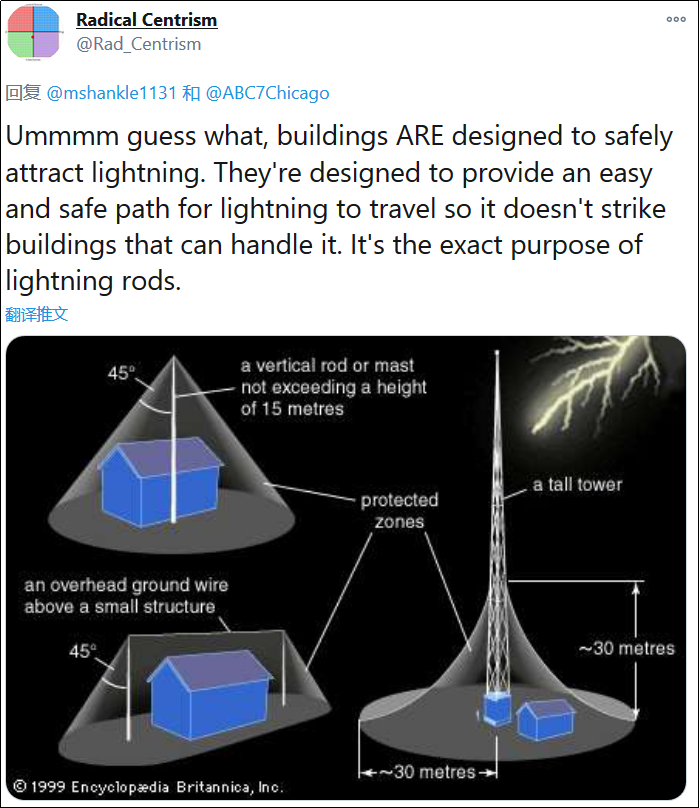 Radical Centrism
@Rad_Centrism

回复 @mshankle1131 和 @ABC7Chicago

Ummmm guess what, buildings ARE designed to safely attract lightning. They're designed to provide an easy and safe path for lightning to travel so it doesn't strike buildings that can handle it. It's the exact purpose of lightning rods.

翻译推文

45°

a vertical rod or mast not exceeding a height of 15 metres

protected zones

a tall tower

an overhead ground wire above a small structure

45°

~30 metres

~30 metres

© 1999 Encyclopædia Britannica, Inc.