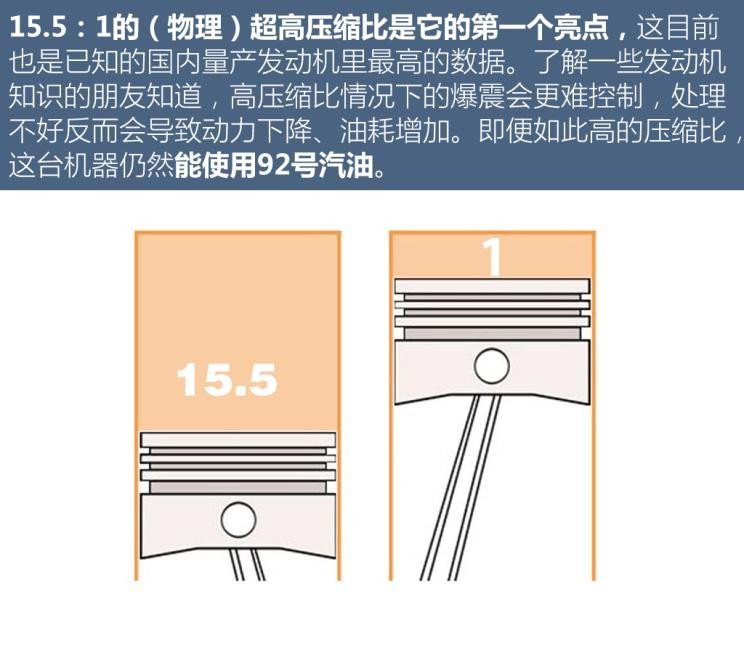 15.5：1的（物理）超高压缩比是它的第一个亮点，这目前也是已知的国内量产发动机里最高的数据。了解一些发动机知识的朋友知道，高压缩比情况下的爆震会更难控制，处理不好反而会导致动力下降、油耗增加。即便如此高的压缩比，这台机器仍然能使用92号汽油。

15.5

1