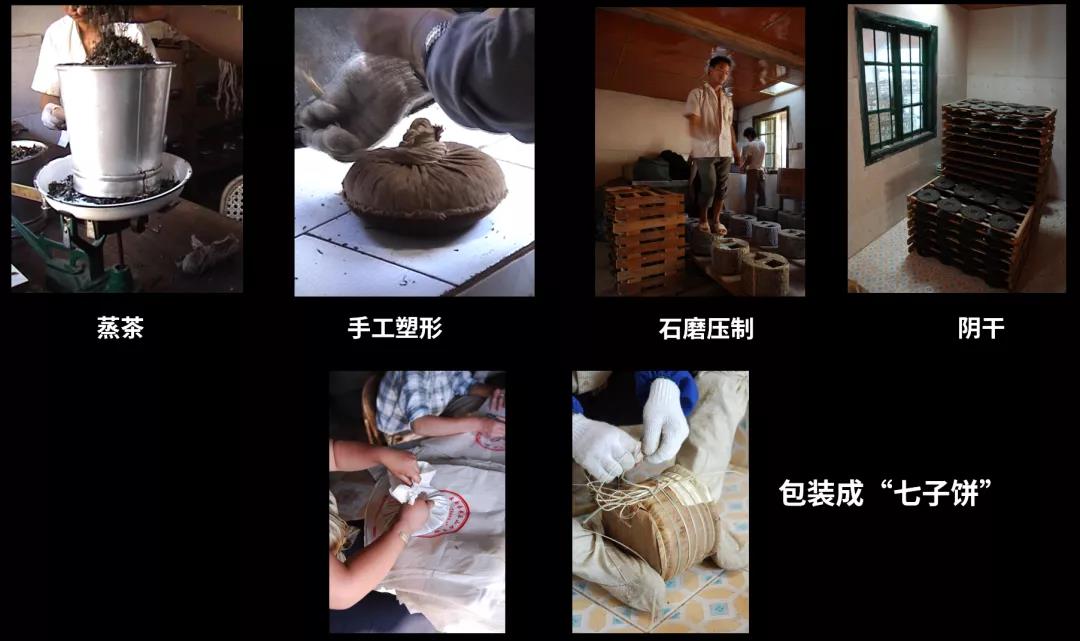 蒸茶

手工塑形

石磨压制

阴干

包装成“七子饼”