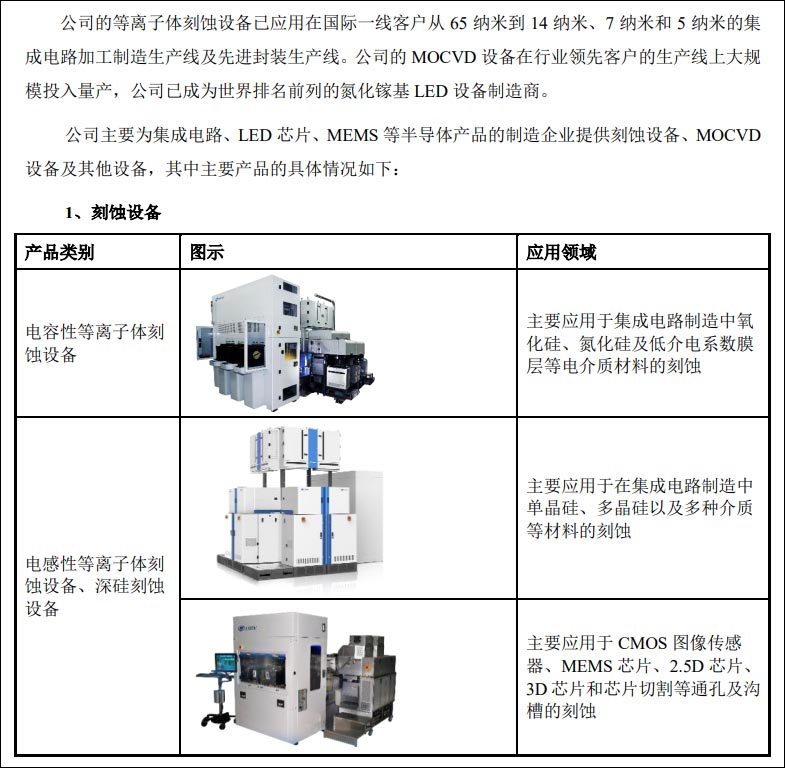 公司的等离子体刻蚀设备已应用在国际一线客户从 65 纳米到 14 纳米、7 纳米和 5 纳米的集成电路加工制造生产线及先进封装生产线。公司的 MOCVD 设备在行业领先客户的生产线上大规模投入量产，公司已成为世界排名前列的氮化镓基 LED 设备制造商。

公司主要为集成电路、LED 芯片、MEMS 等半导体产品的制造企业提供刻蚀设备、MOCVD 设备及其他设备，其中主要产品的具体情况如下：

1、刻蚀设备

| 产品类别 | 图示 | 应用领域 |
|---|---|---|
| 电容性等离子体刻蚀设备 | | 主要应用于集成电路制造中氧化硅、氮化硅及低介电系数膜层等电介质材料的刻蚀 |
| 电感性等离子体刻蚀设备、深硅刻蚀设备 | | 主要应用于在集成电路制造中单晶硅、多晶硅以及多种介质等材料的刻蚀 |
| | | 主要应用于 CMOS 图像传感器、MEMS 芯片、2.5D 芯片、3D 芯片和芯片切割等通孔及沟槽的刻蚀 |