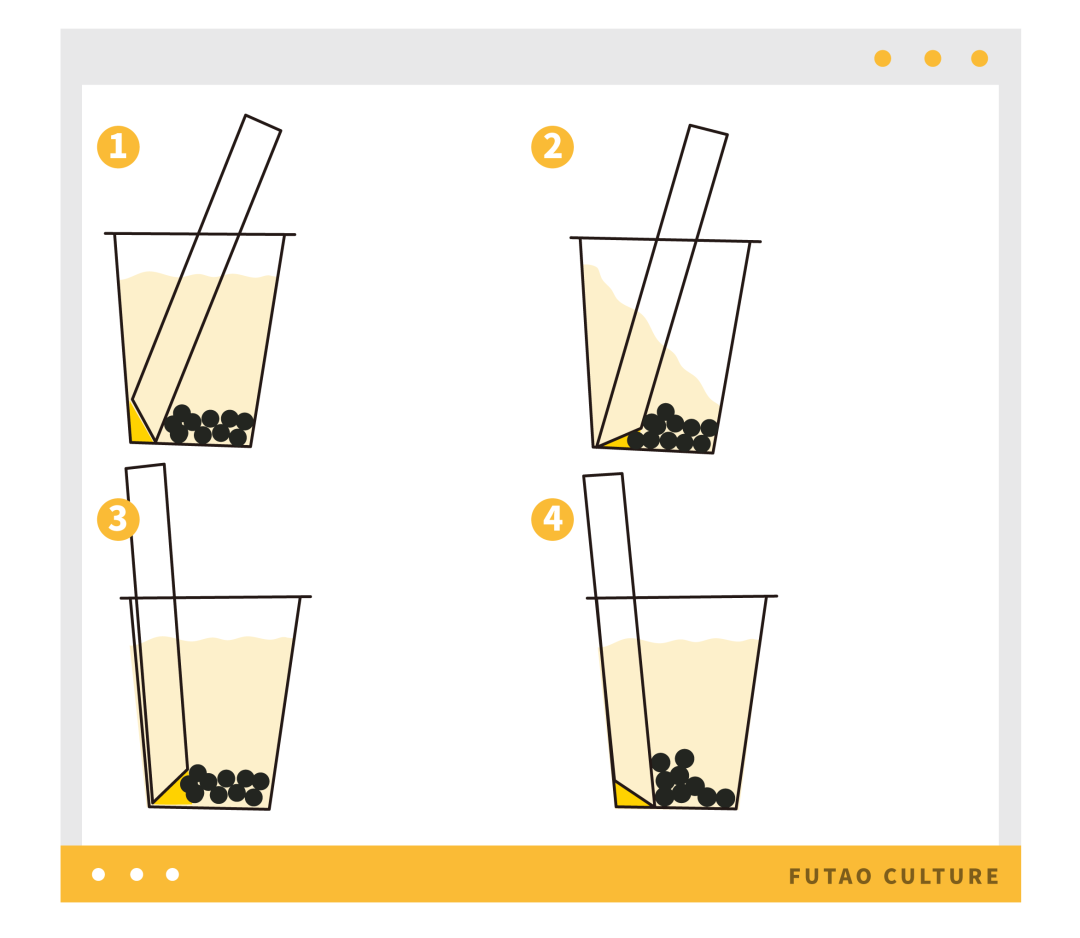 1

2

3

4

FUTAO CULTURE