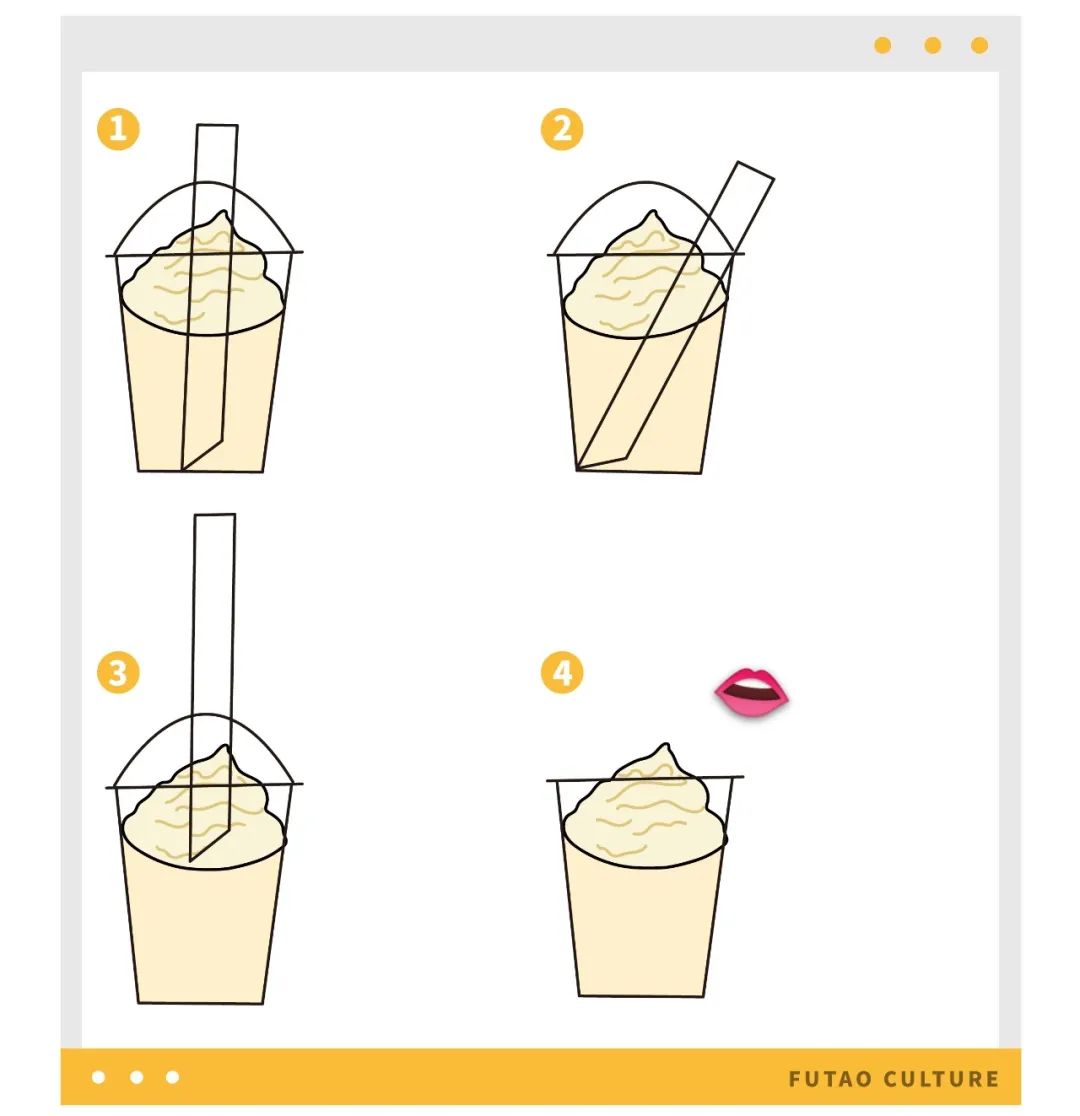 1

2

3

4

FUTAO CULTURE