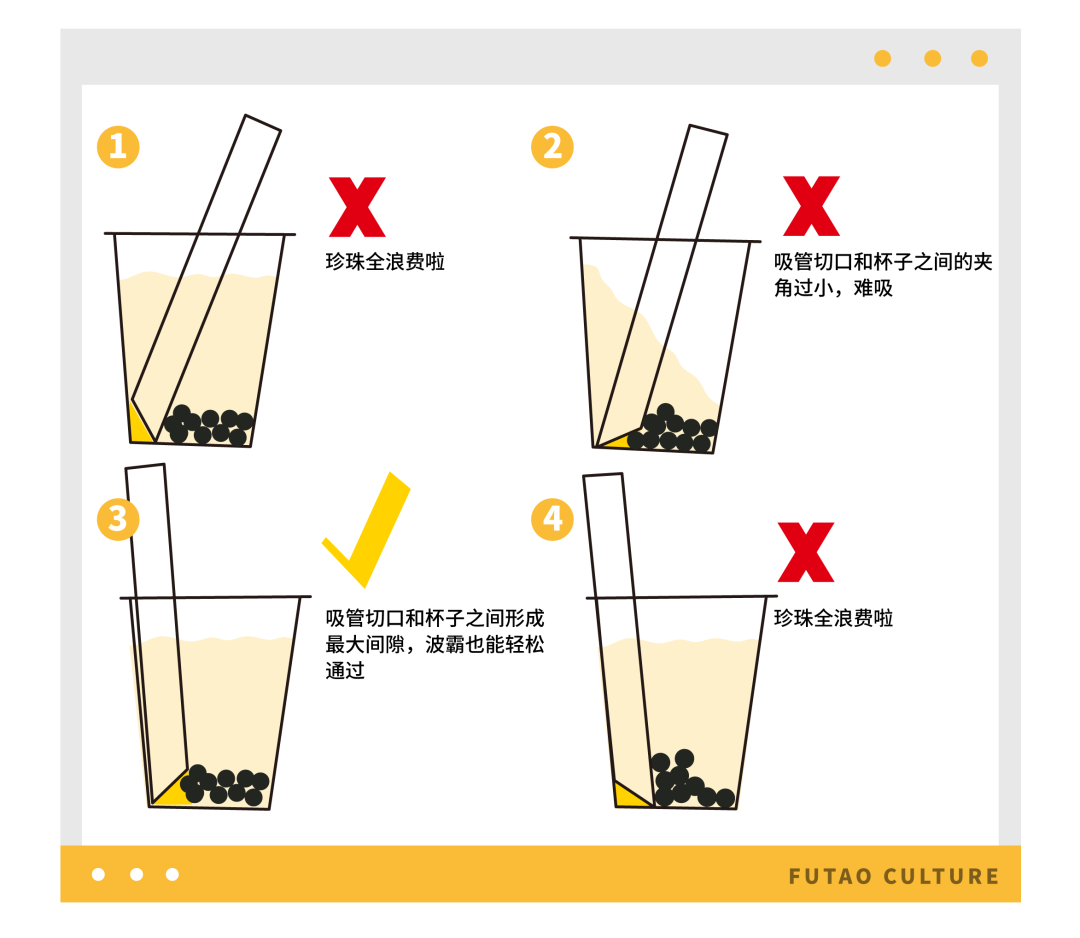 1

珍珠全浪费啦

2

吸管切口和杯子之间的夹角过小，难吸

3

吸管切口和杯子之间形成最大间隙，波霸也能轻松通过

4

珍珠全浪费啦

FUTAO CULTURE